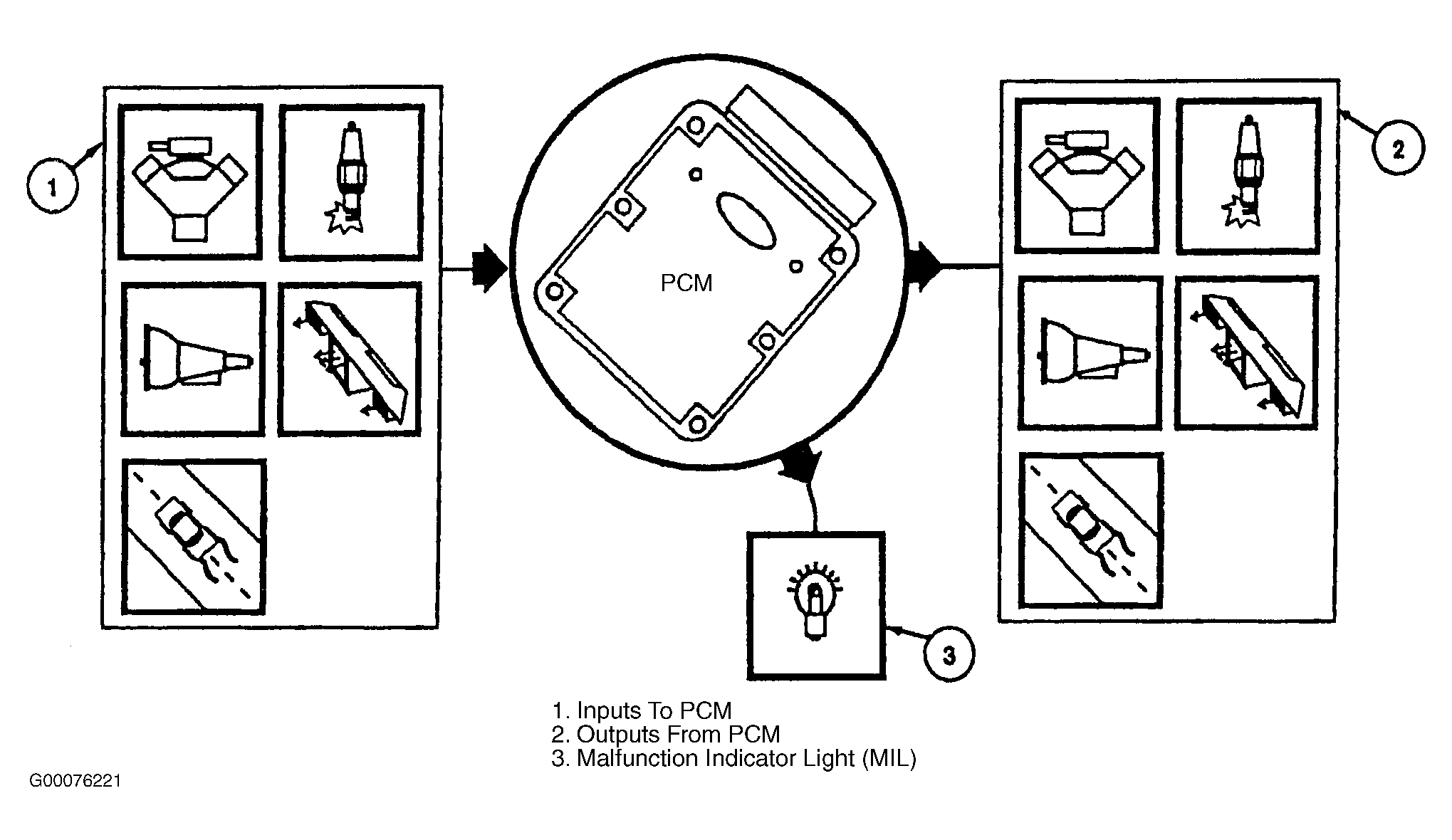 1

PCM

2

3

1. Inputs To PCM
2. Outputs From PCM
3. Malfunction Indicator Light (MIL)

G00076221