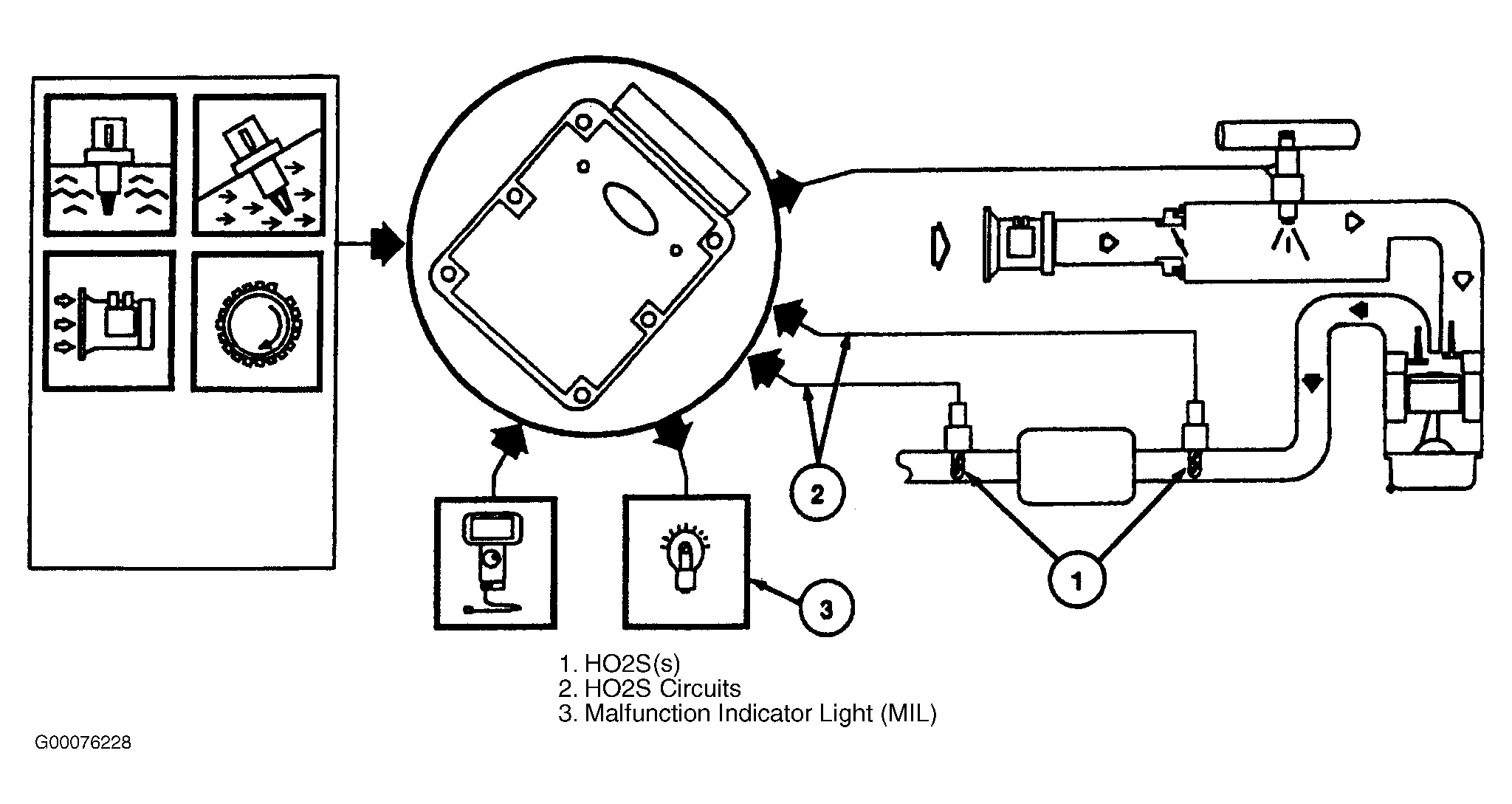 2
1
3

1. HO2S(s)
2. HO2S Circuits
3. Malfunction Indicator Light (MIL)

G00076228