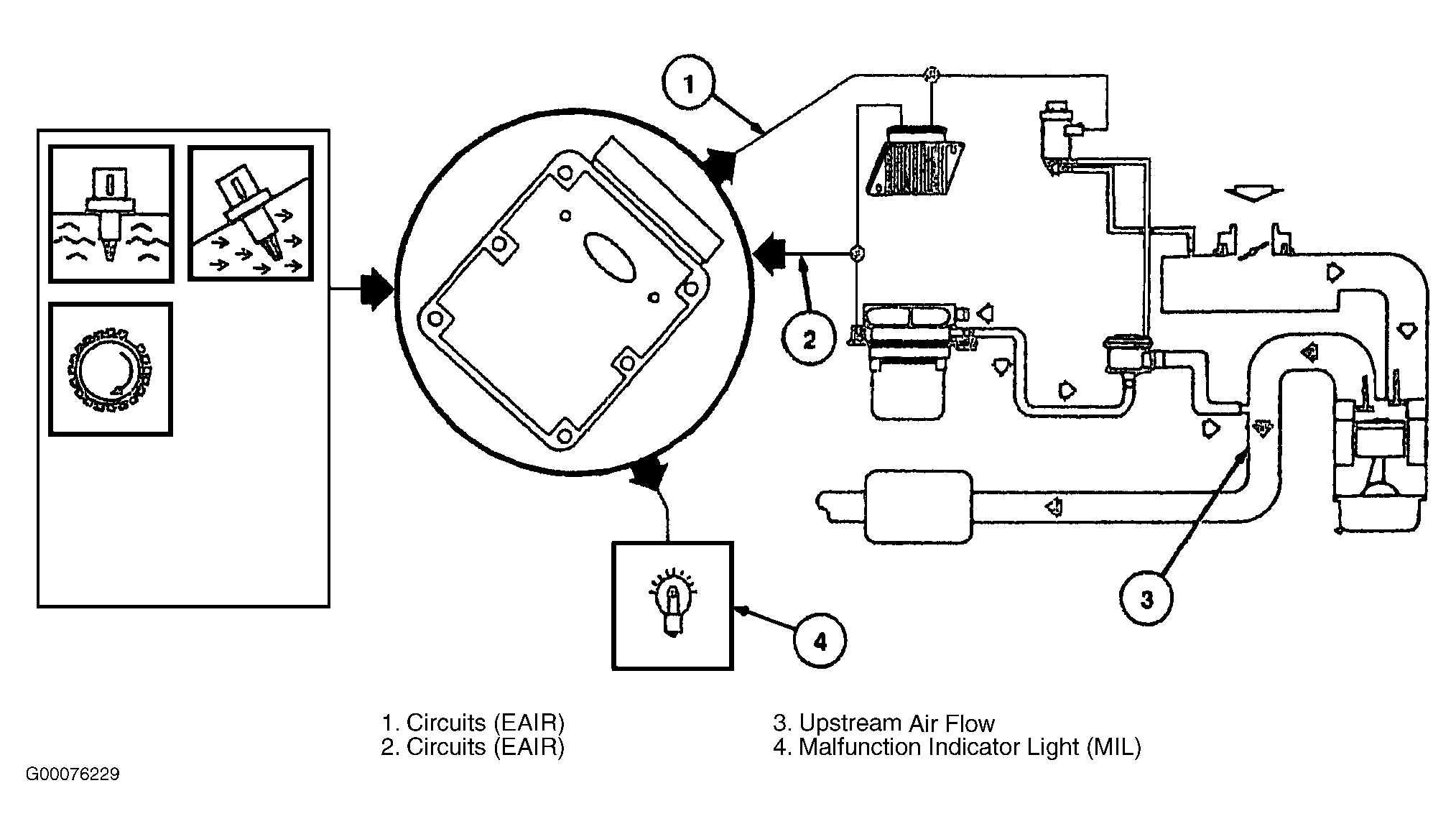 1

2

3

4

1. Circuits (EAIR)
2. Circuits (EAIR)

3. Upstream Air Flow
4. Malfunction Indicator Light (MIL)

G00076229