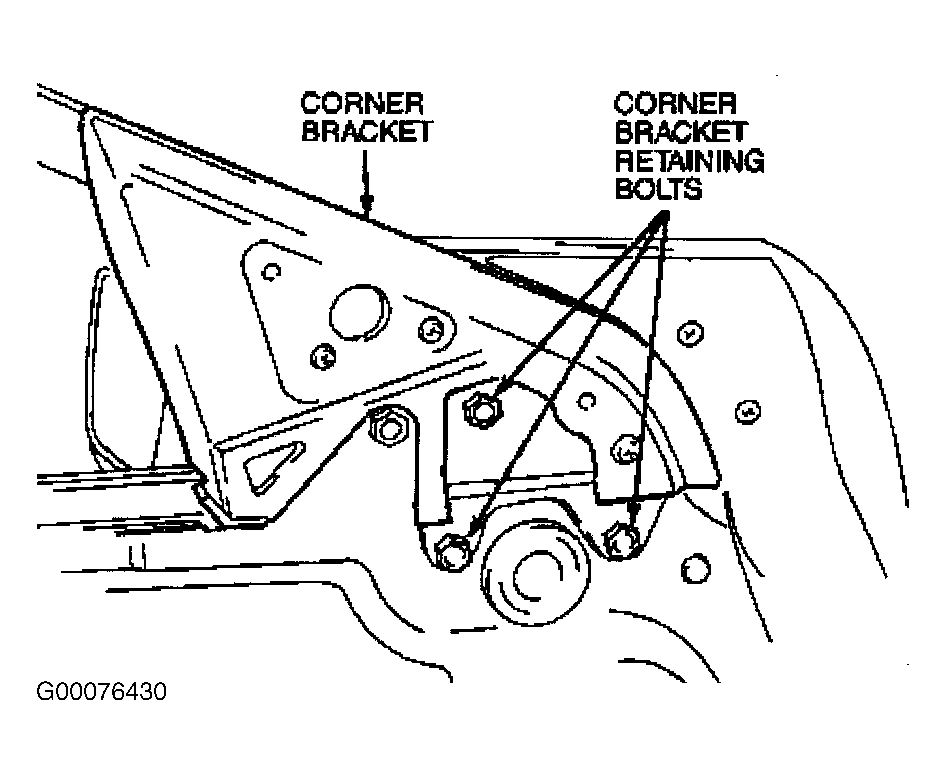 CORNER BRACKET

CORNER BRACKET RETAINING BOLTS

G00076430