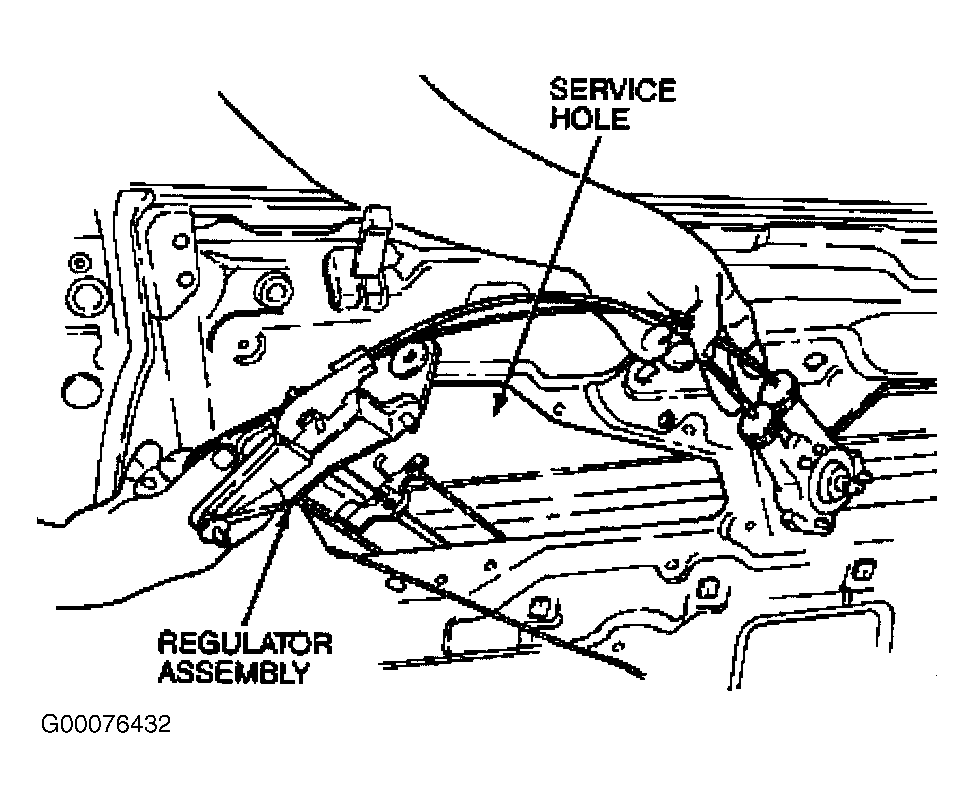 SERVICE HOLE

REGULATOR ASSEMBLY

G00076432