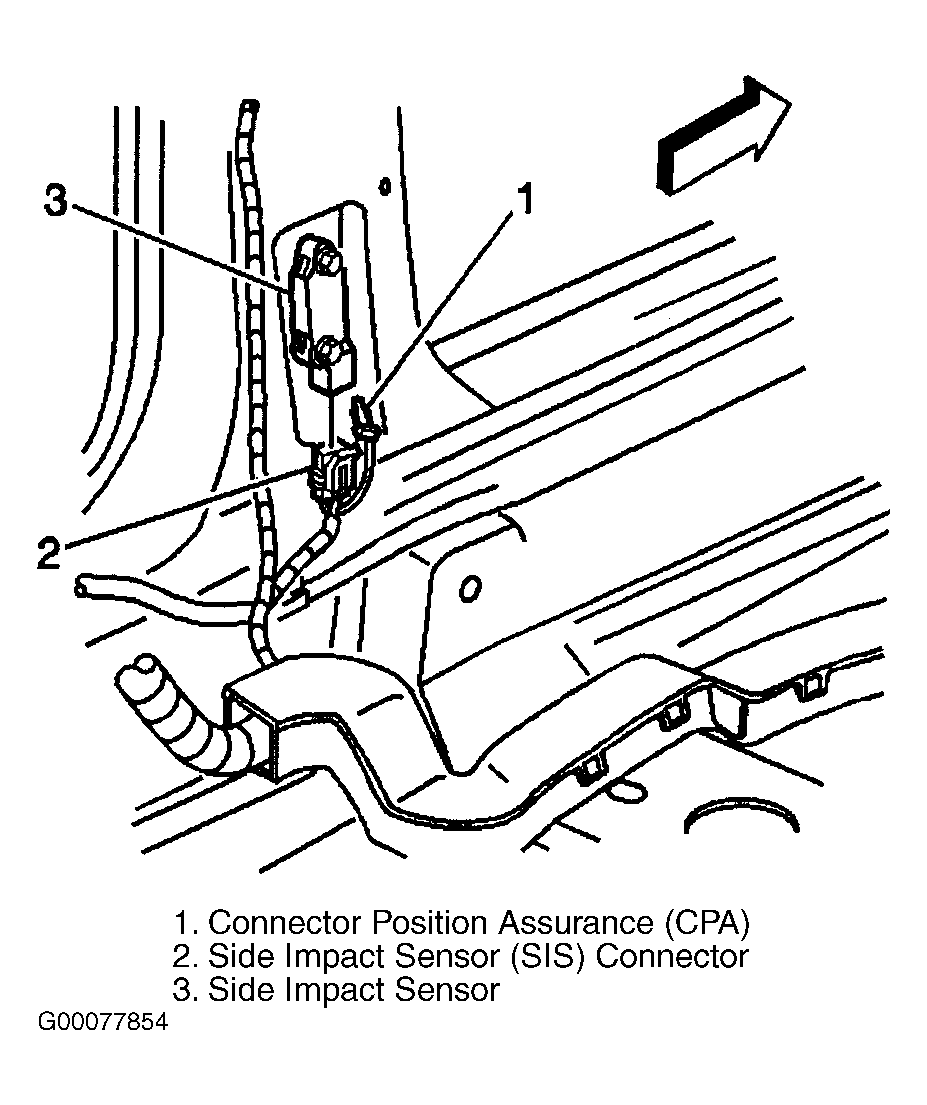 3

1

2

1. Connector Position Assurance (CPA)
2. Side Impact Sensor (SIS) Connector
3. Side Impact Sensor

G00077854