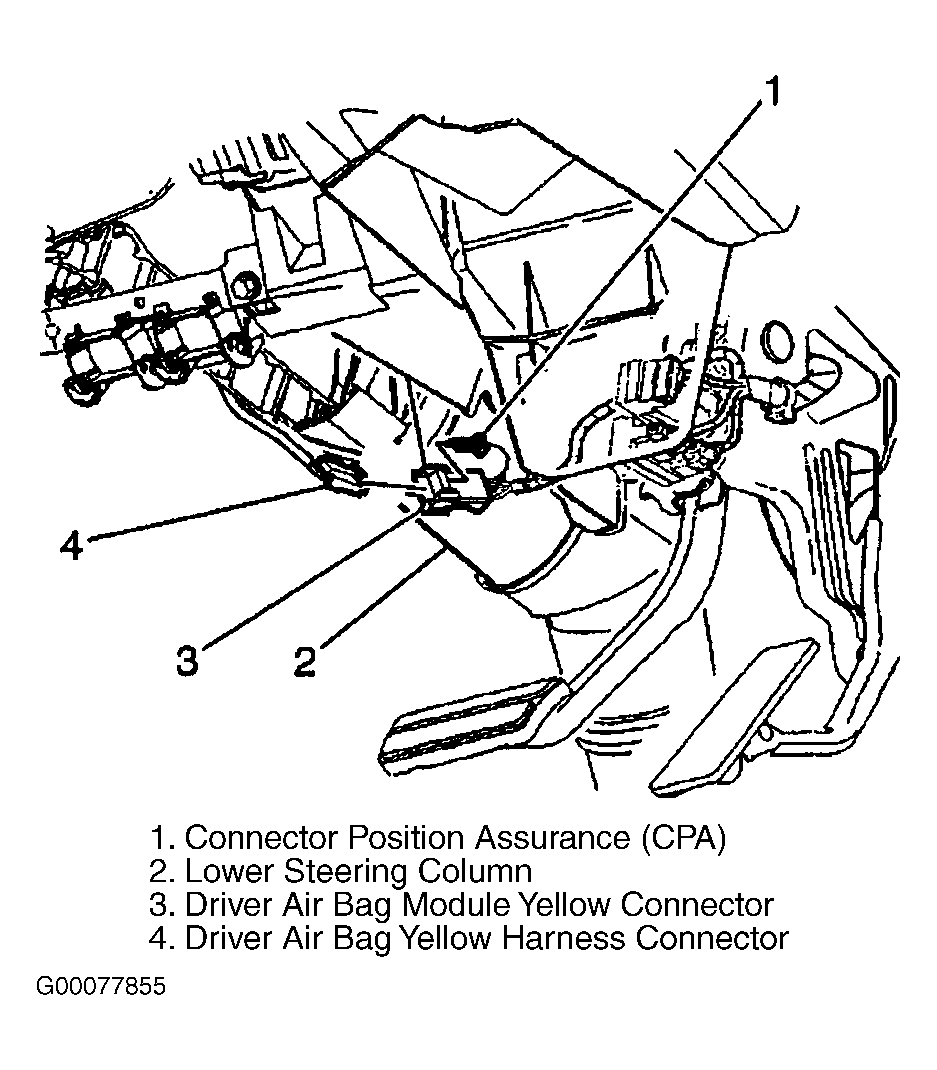 1

4

3 2

1. Connector Position Assurance (CPA)
2. Lower Steering Column
3. Driver Air Bag Module Yellow Connector
4. Driver Air Bag Yellow Harness Connector

G00077855