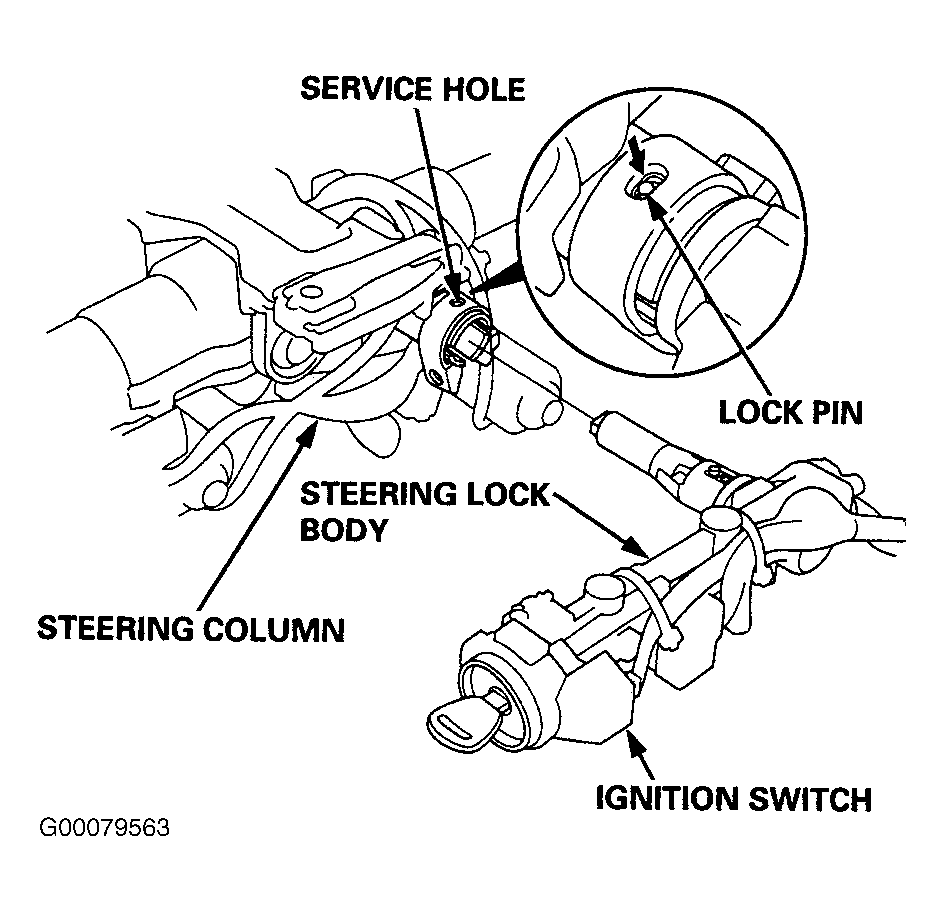 SERVICE HOLE

LOCK PIN

STEERING LOCK BODY

STEERING COLUMN

IGNITION SWITCH

G00079563