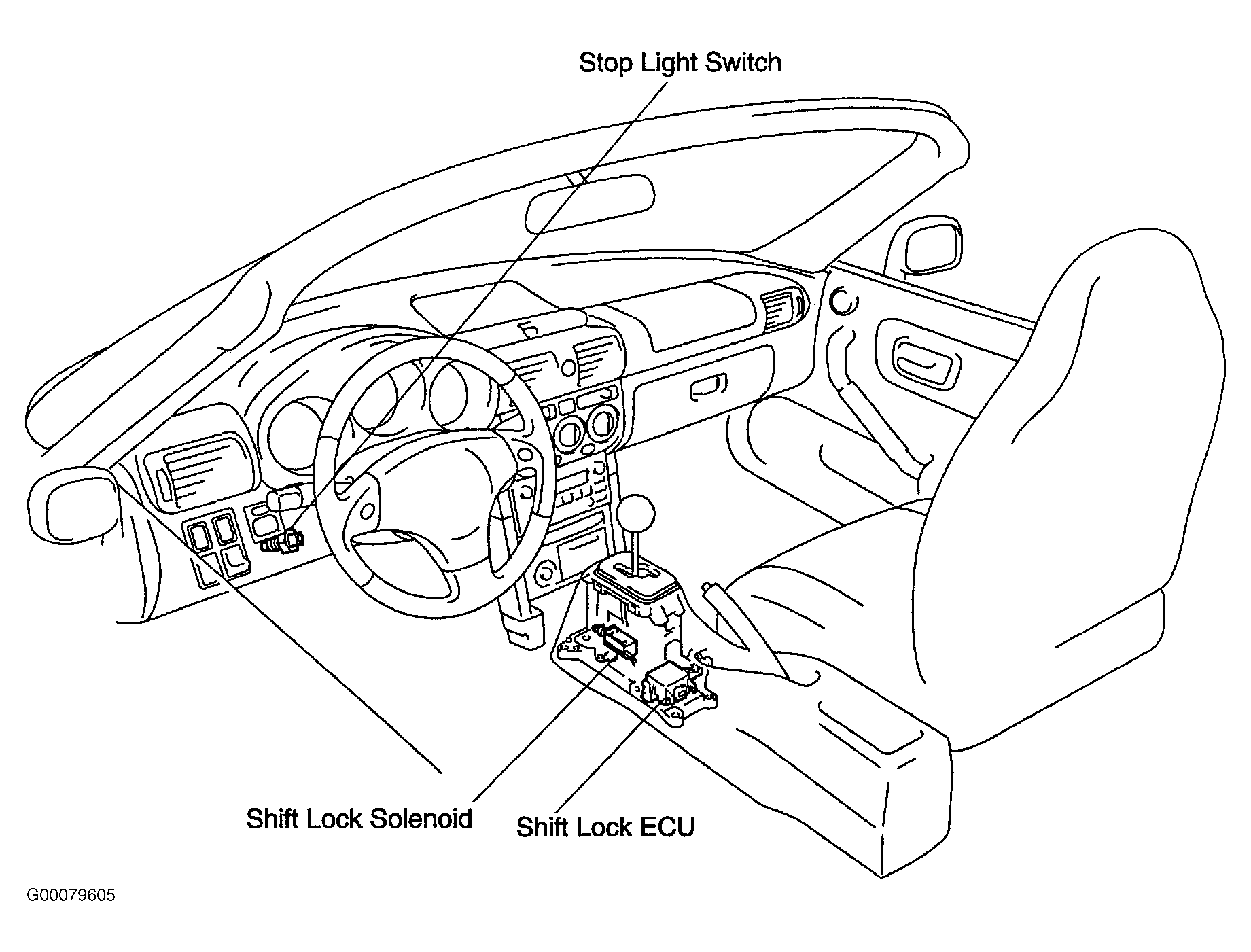 Stop Light Switch

Shift Lock Solenoid

Shift Lock ECU

G00079605