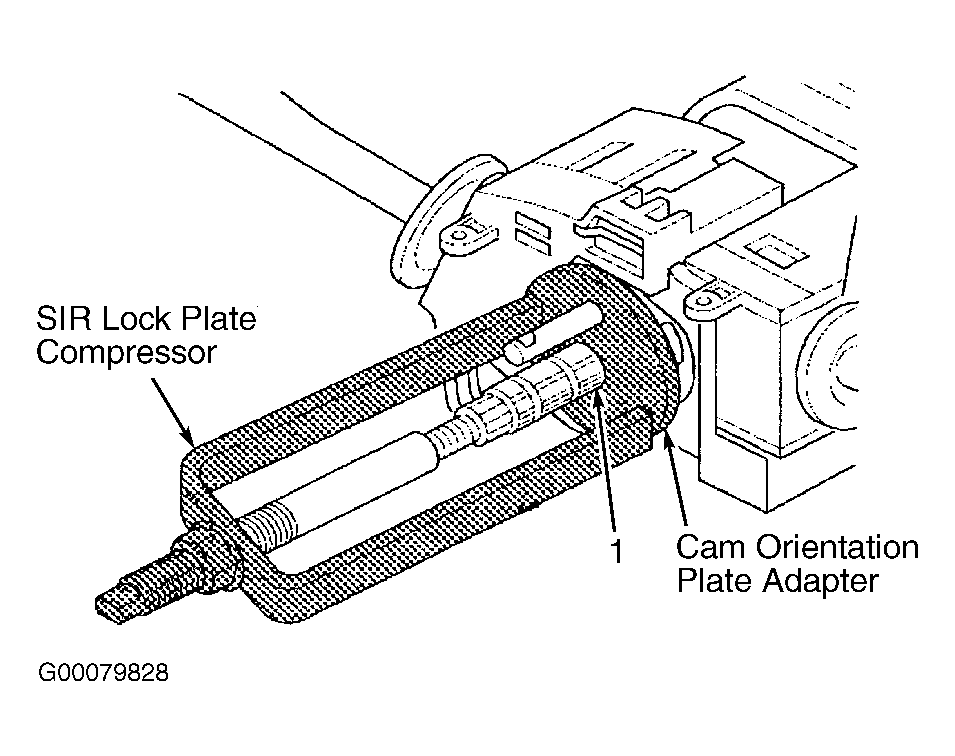 SIR Lock Plate Compressor

1

Cam Orientation Plate Adapter

G00079828