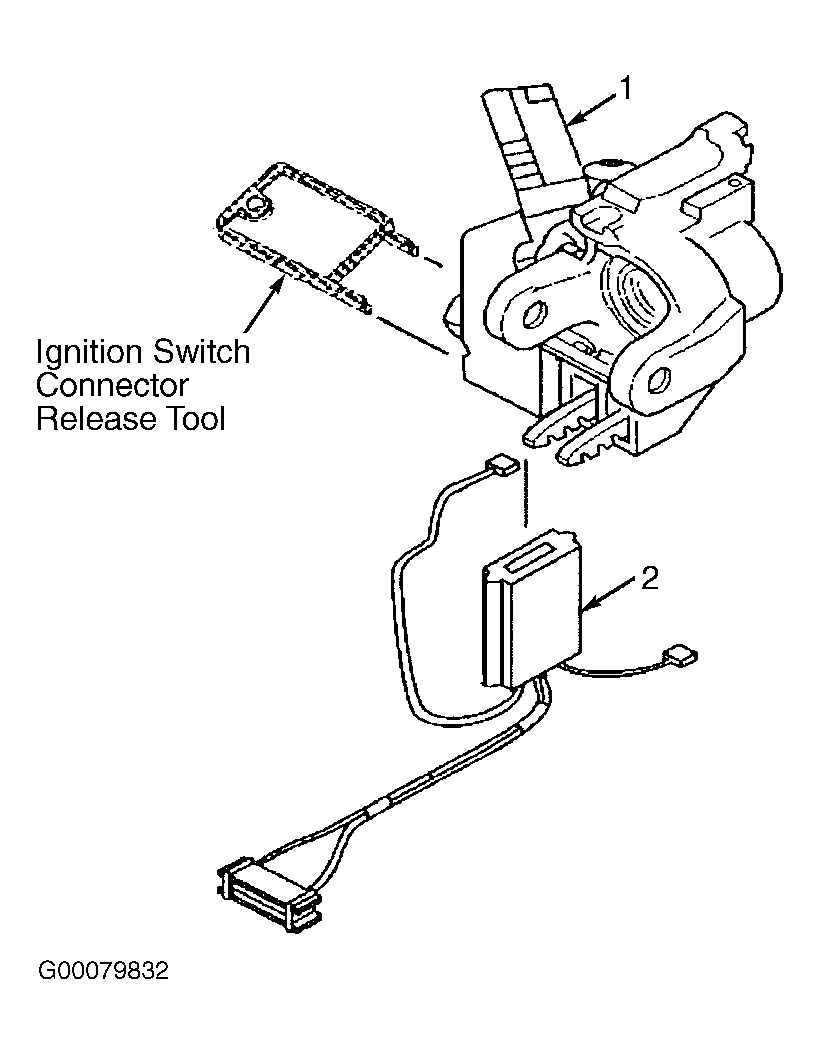 1

Ignition Switch Connector Release Tool

2

G00079832