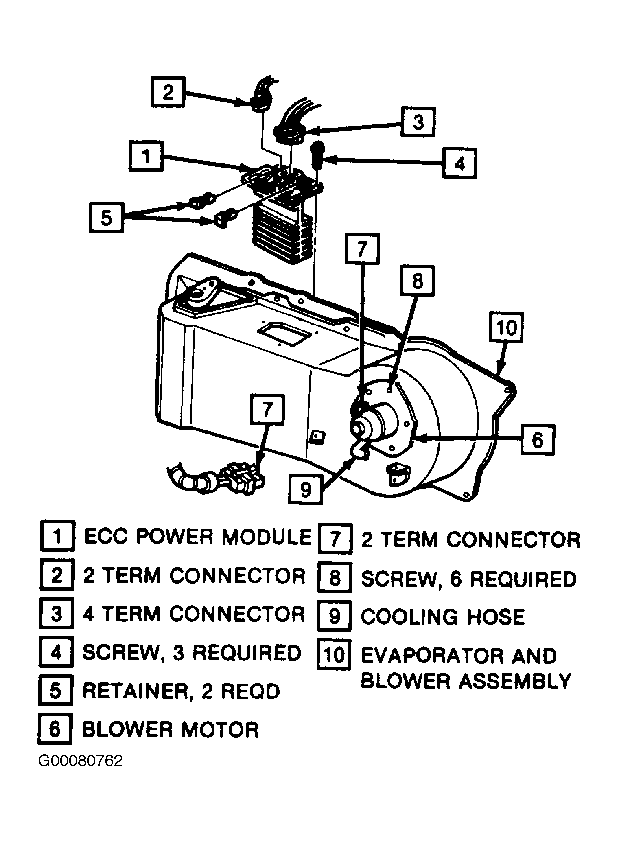 2
3
1
4
5
7
8
10
7
6
9

1 ECC POWER MODULE
2 2 TERM CONNECTOR
3 4 TERM CONNECTOR
4 SCREW, 3 REQUIRED
5 RETAINER, 2 REQD
6 BLOWER MOTOR

7 2 TERM CONNECTOR
8 SCREW, 6 REQUIRED
9 COOLING HOSE
10 EVAPORATOR AND BLOWER ASSEMBLY

G00080762