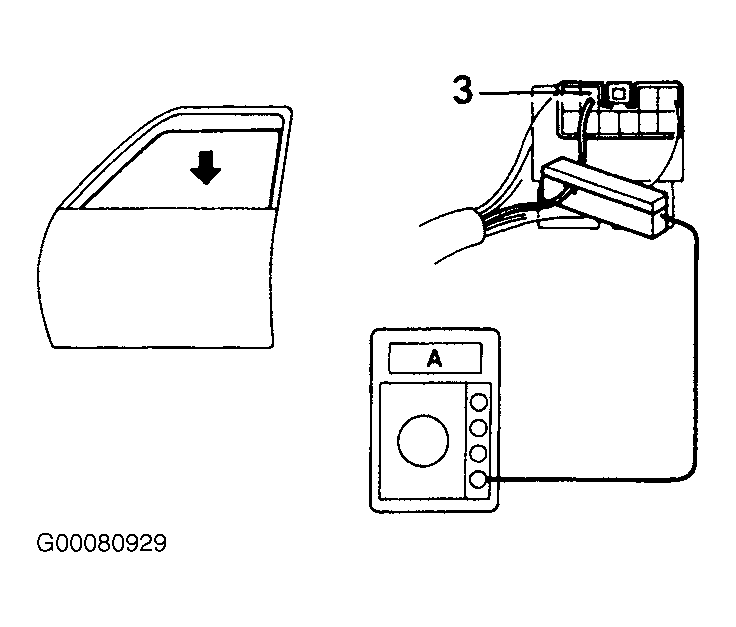 3

A

G00080929