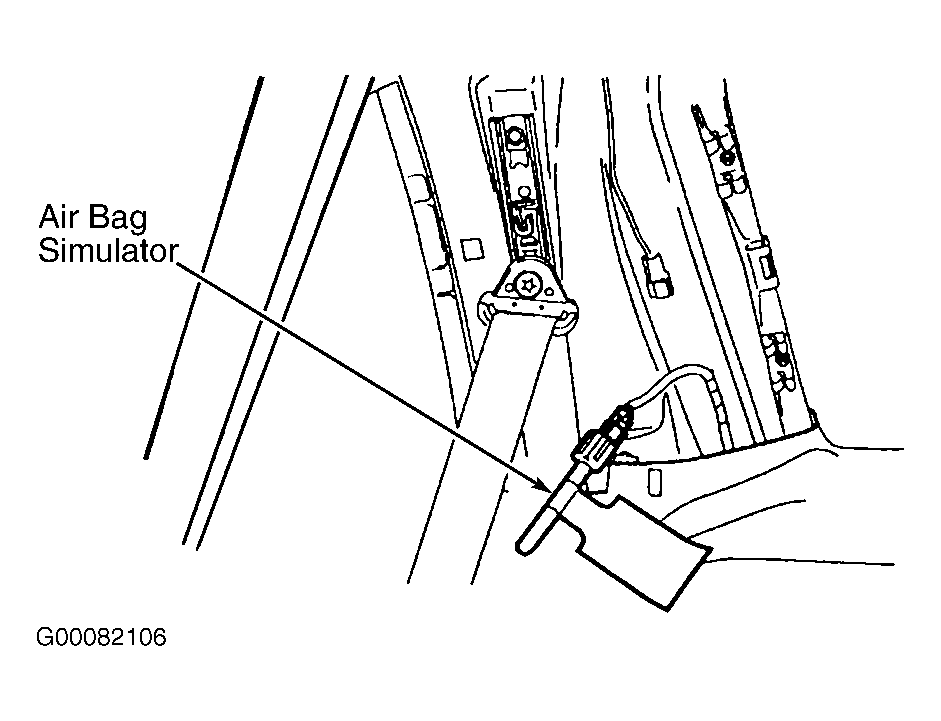 Air Bag Simulator

G00082106