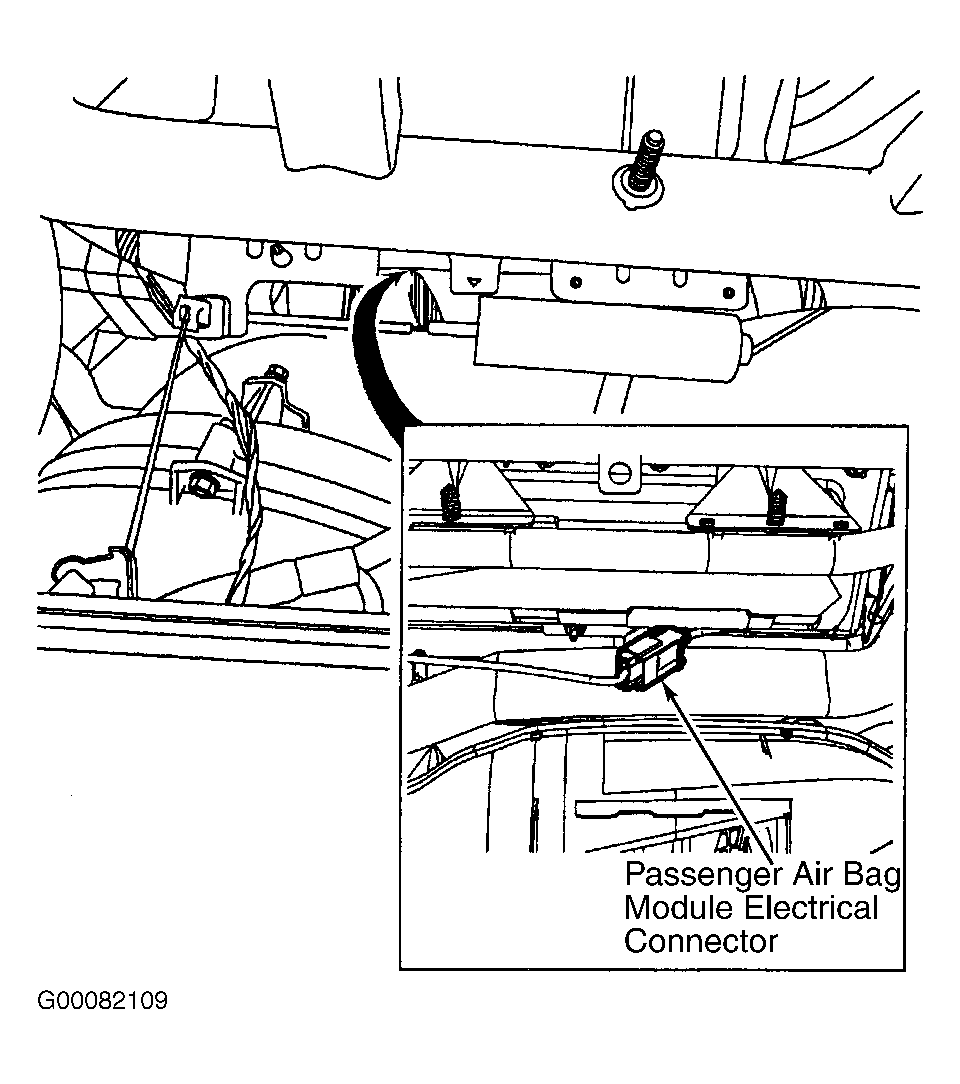 Passenger Air Bag Module Electrical Connector

G00082109