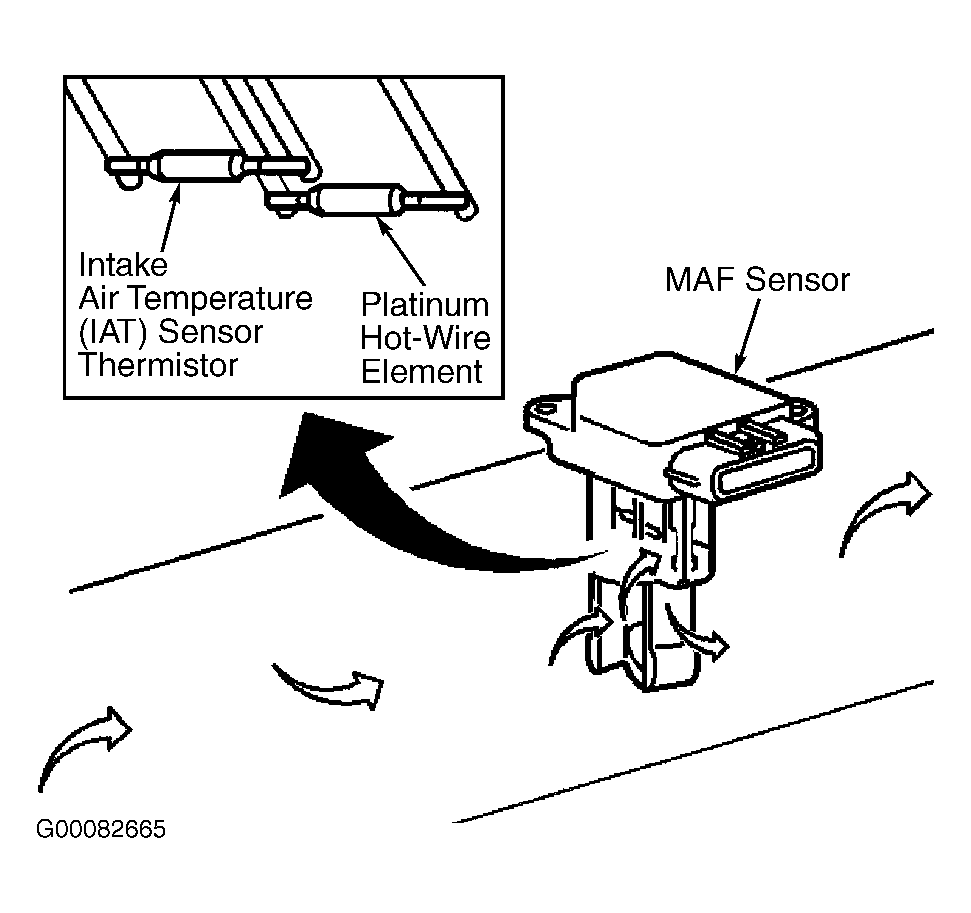 Intake Air Temperature (IAT) Sensor Thermistor

Platinum Hot-Wire Element

MAF Sensor

G00082665