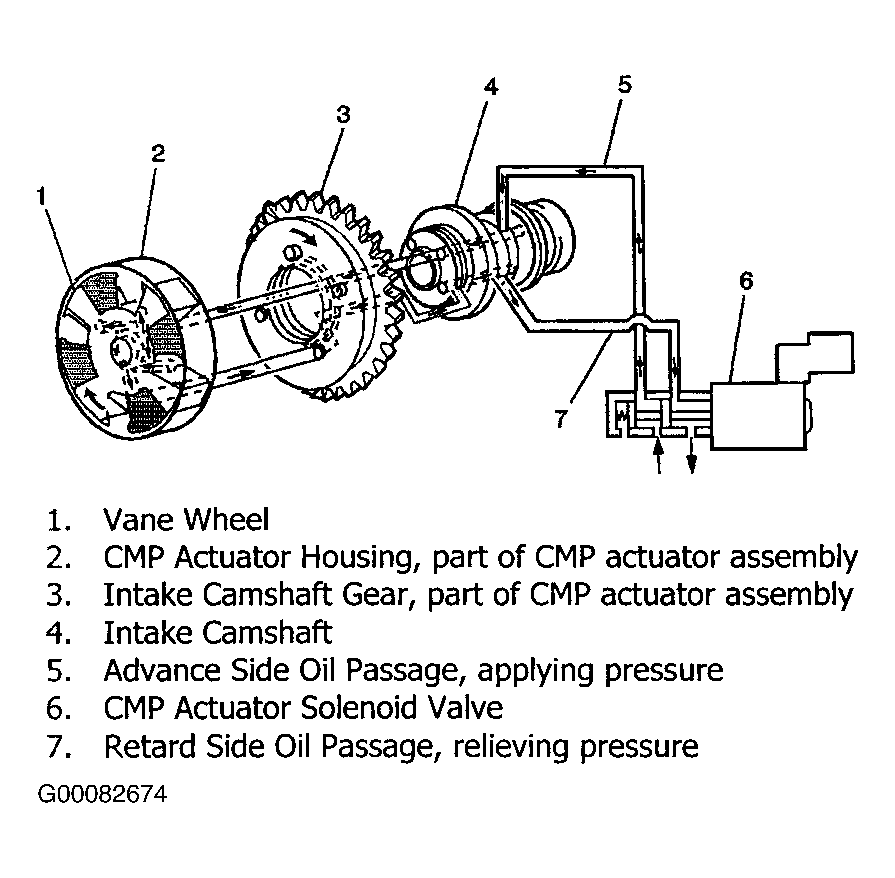 1
2
3
4
5
6
7

1. Vane Wheel
2. CMP Actuator Housing, part of CMP actuator assembly
3. Intake Camshaft Gear, part of CMP actuator assembly
4. Intake Camshaft
5. Advance Side Oil Passage, applying pressure
6. CMP Actuator Solenoid Valve
7. Retard Side Oil Passage, relieving pressure

G00082674