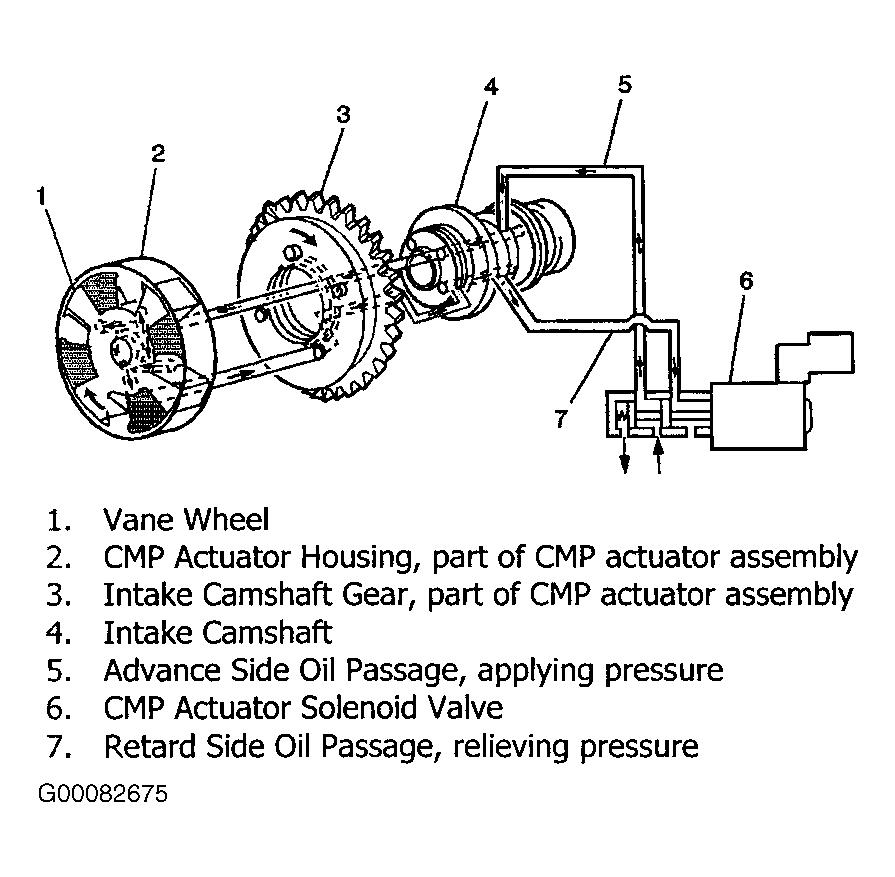 1
2
3
4
5
6
7

1. Vane Wheel
2. CMP Actuator Housing, part of CMP actuator assembly
3. Intake Camshaft Gear, part of CMP actuator assembly
4. Intake Camshaft
5. Advance Side Oil Passage, applying pressure
6. CMP Actuator Solenoid Valve
7. Retard Side Oil Passage, relieving pressure

G00082675