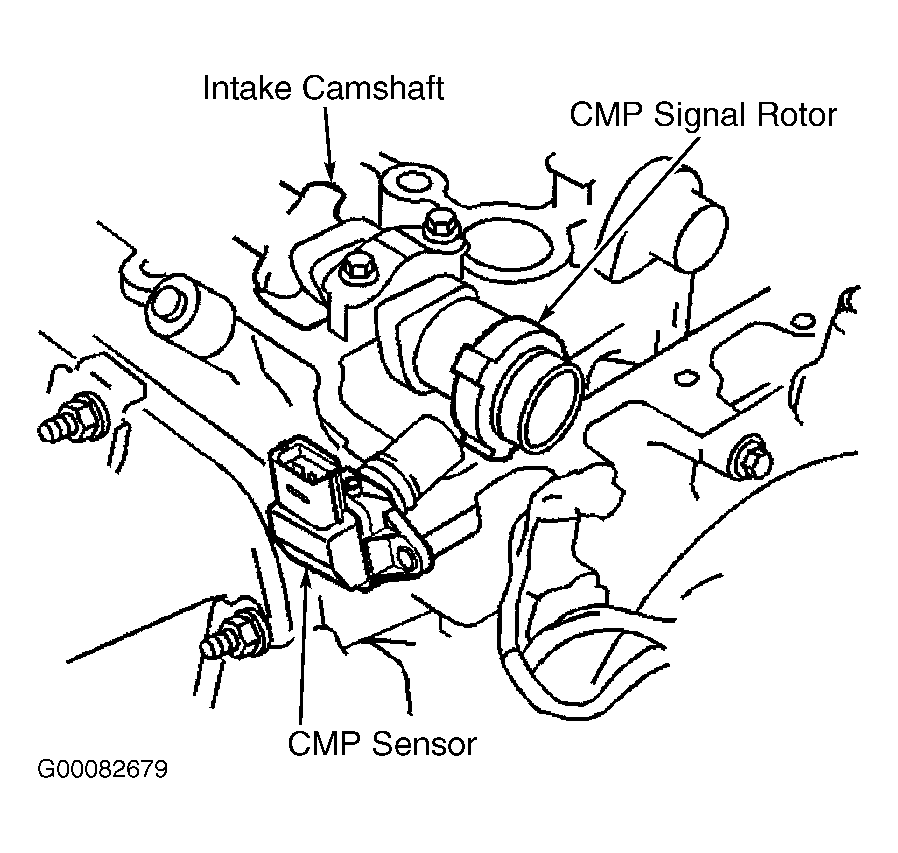 Intake Camshaft

CMP Signal Rotor

CMP Sensor

G00082679