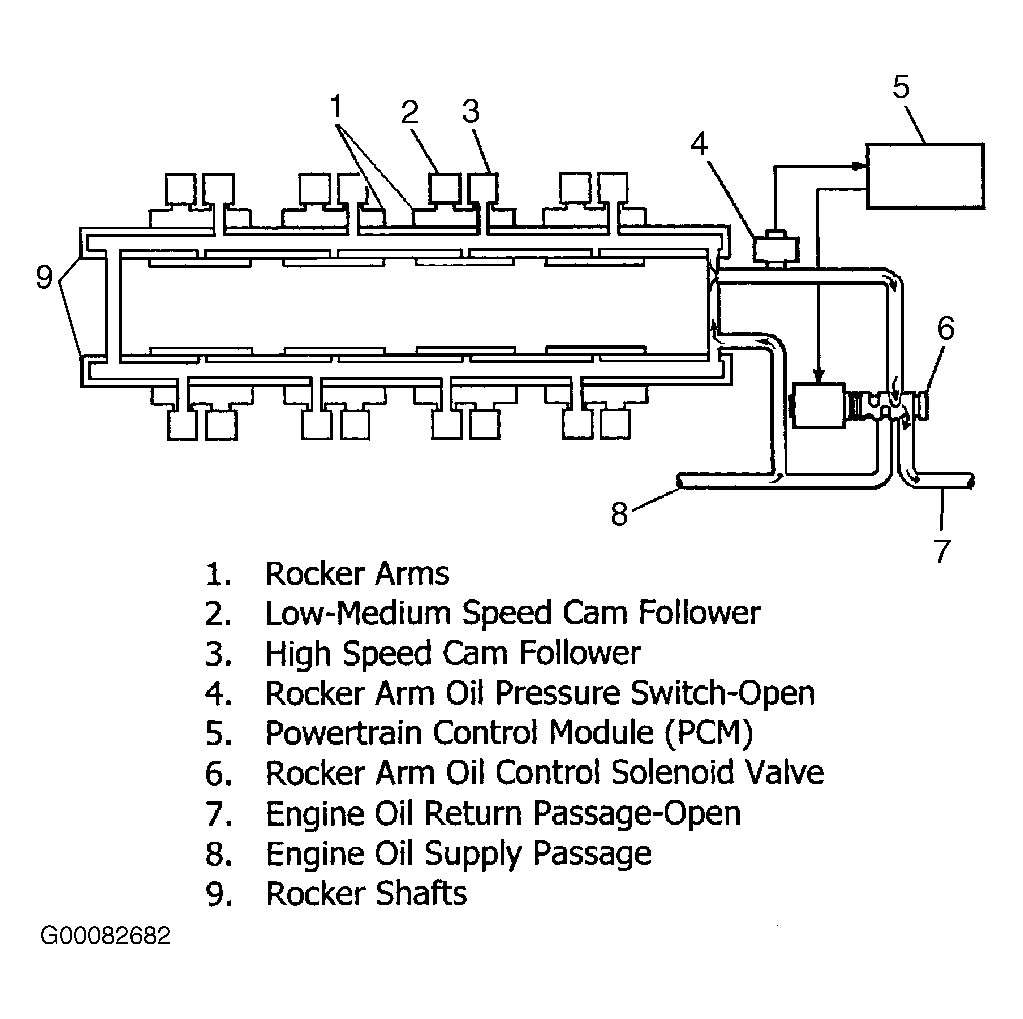 1
2
3
4
5
9
6
8
7

1. Rocker Arms
2. Low-Medium Speed Cam Follower
3. High Speed Cam Follower
4. Rocker Arm Oil Pressure Switch-Open
5. Powertrain Control Module (PCM)
6. Rocker Arm Oil Control Solenoid Valve
7. Engine Oil Return Passage-Open
8. Engine Oil Supply Passage
9. Rocker Shafts

G00082682