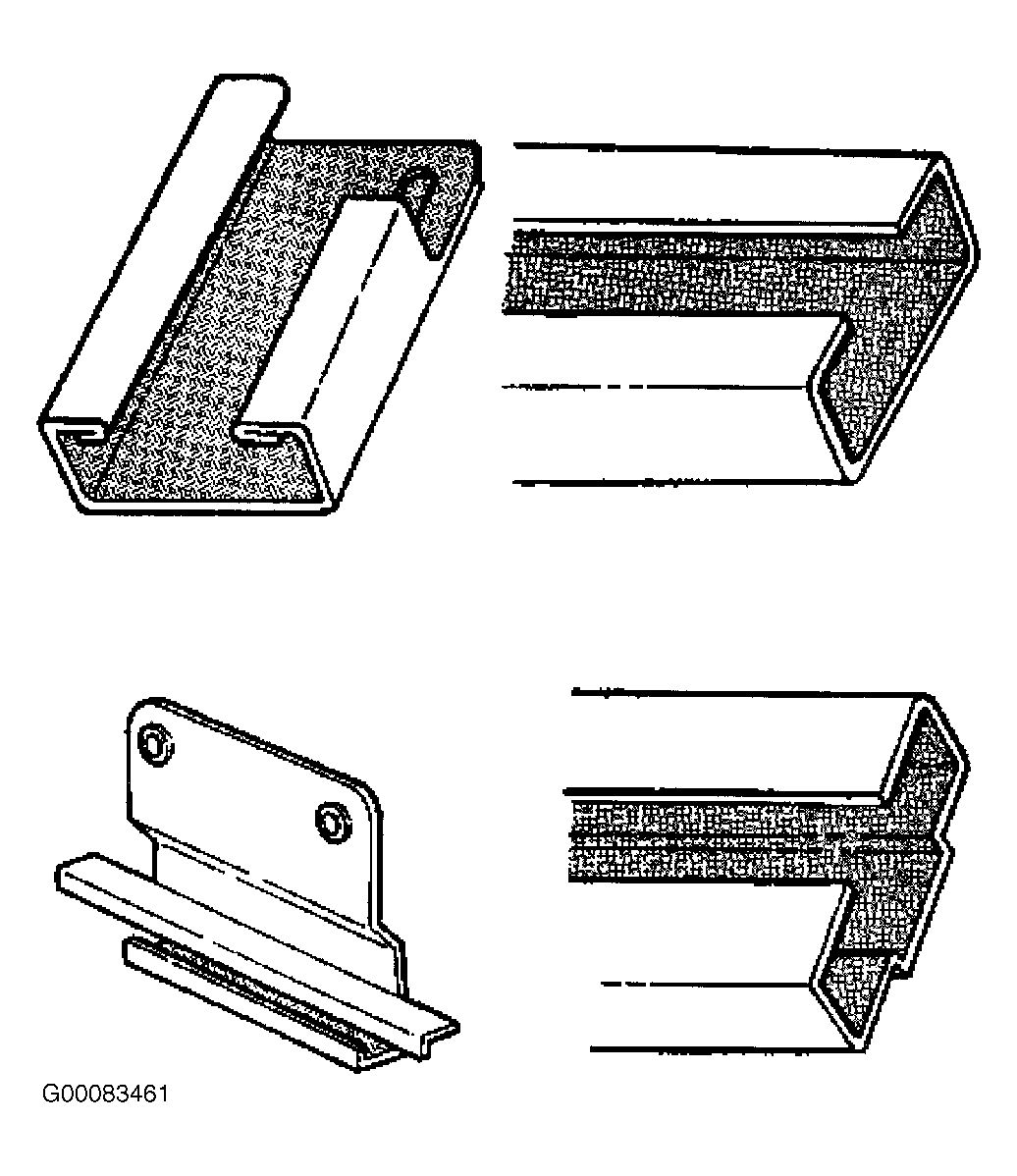 G00083461