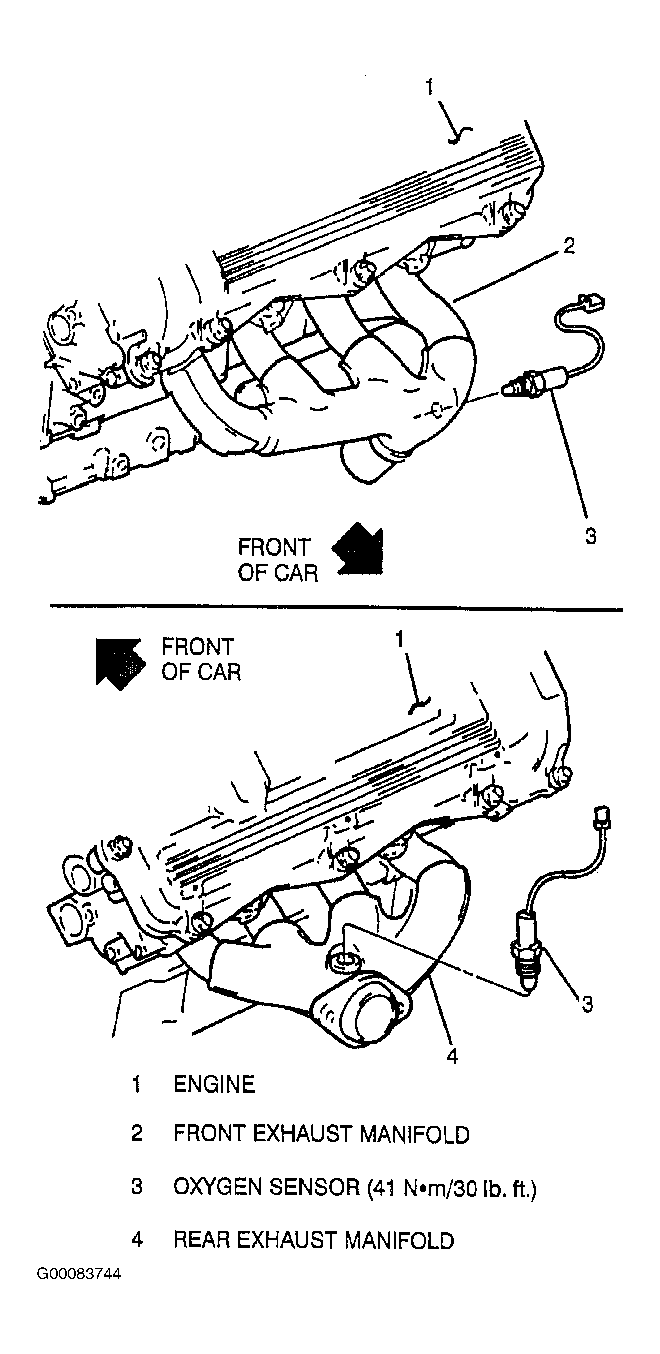 1

2

3

FRONT
OF CAR

FRONT
OF CAR

1

3

4

1 ENGINE

2 FRONT EXHAUST MANIFOLD

3 OXYGEN SENSOR (41 N•m/30 lb. ft.)

4 REAR EXHAUST MANIFOLD

G00083744