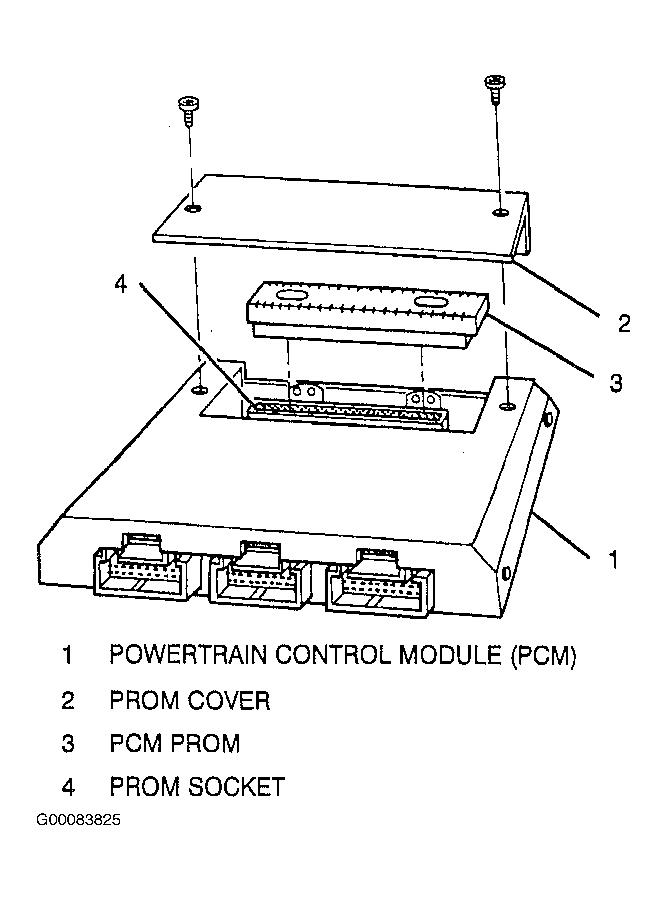 4

2

3

1

1 POWERTRAIN CONTROL MODULE (PCM)

2 PROM COVER

3 PCM PROM

4 PROM SOCKET

G00083825