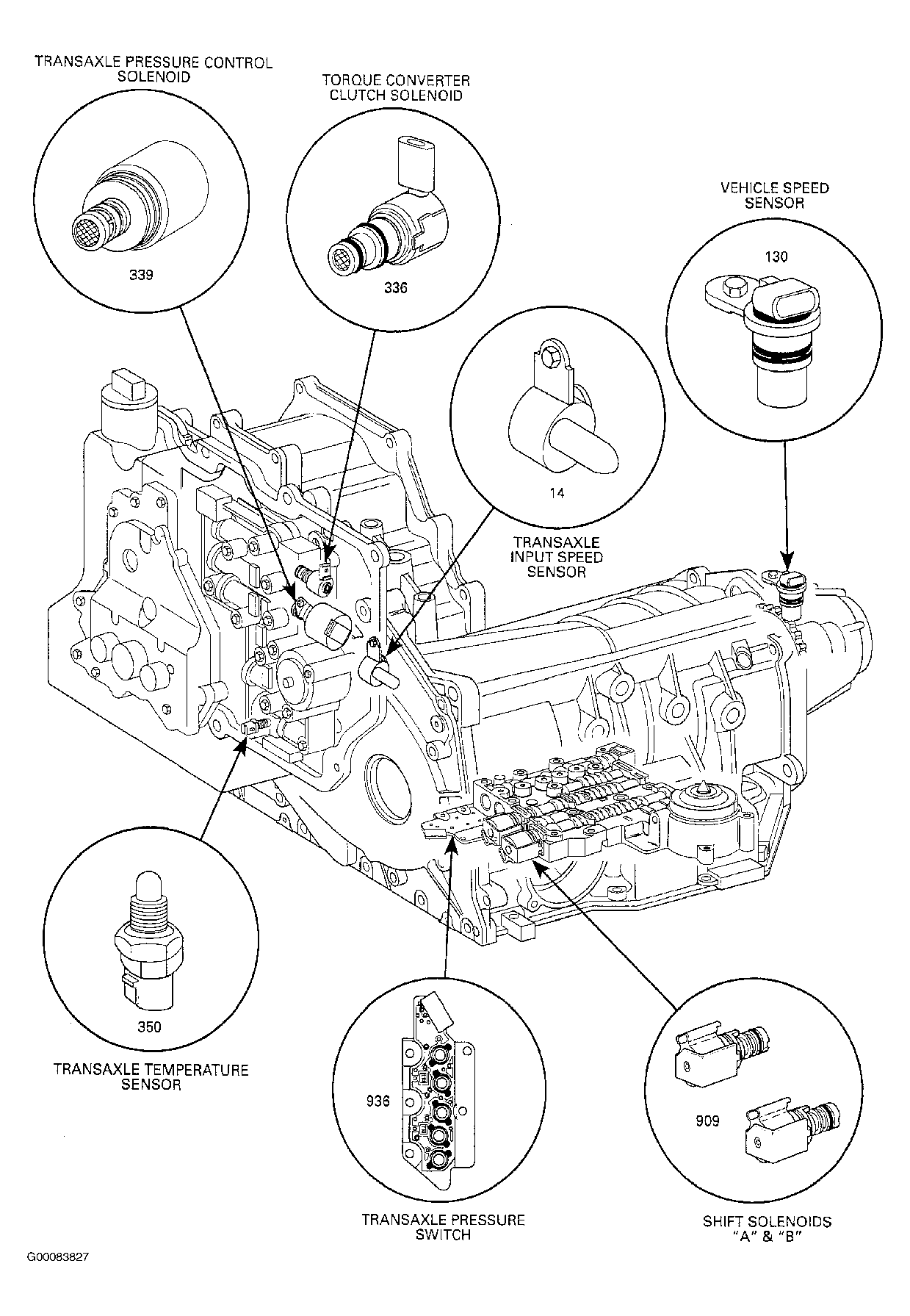 TRANSAXLE PRESSURE CONTROL SOLENOID

339

TORQUE CONVERTER CLUTCH SOLENOID

336

VEHICLE SPEED SENSOR

130

14

TRANSAXLE INPUT SPEED SENSOR

350

TRANSAXLE TEMPERATURE SENSOR

936

TRANSAXLE PRESSURE SWITCH

909

SHIFT SOLENOIDS "A" & "B"

G00083827