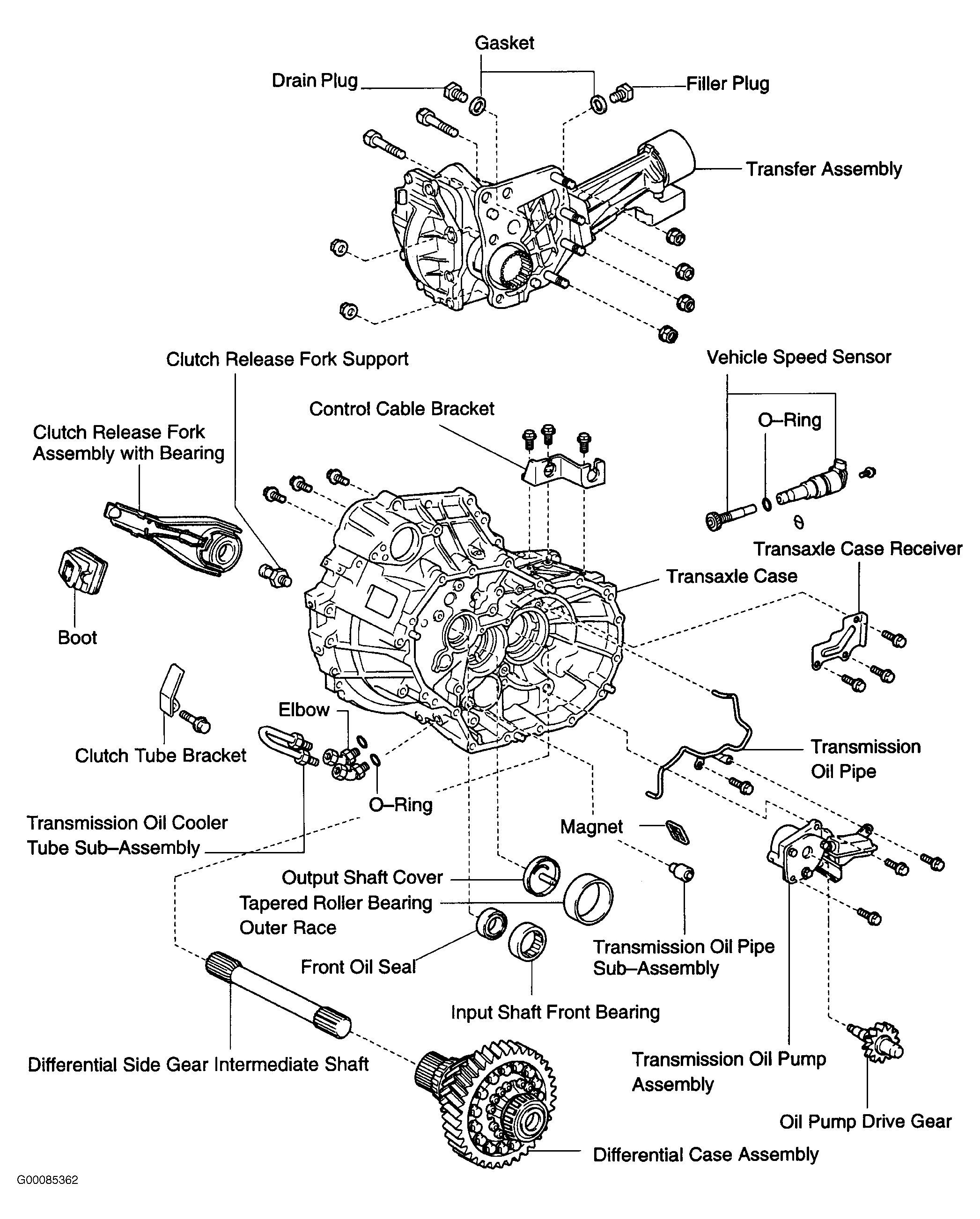 Gasket

Drain Plug

Filler Plug

Transfer Assembly

Clutch Release Fork Support

Vehicle Speed Sensor

Control Cable Bracket

O–Ring

Clutch Release Fork Assembly with Bearing

Transaxle Case Receiver

Transaxle Case

Boot

Elbow

Clutch Tube Bracket

Transmission Oil Pipe

O–Ring

Transmission Oil Cooler Tube Sub–Assembly

Magnet

Output Shaft Cover

Tapered Roller Bearing Outer Race

Transmission Oil Pipe Sub–Assembly

Front Oil Seal

Input Shaft Front Bearing

Differential Side Gear Intermediate Shaft

Transmission Oil Pump Assembly

Oil Pump Drive Gear

Differential Case Assembly

G00085362