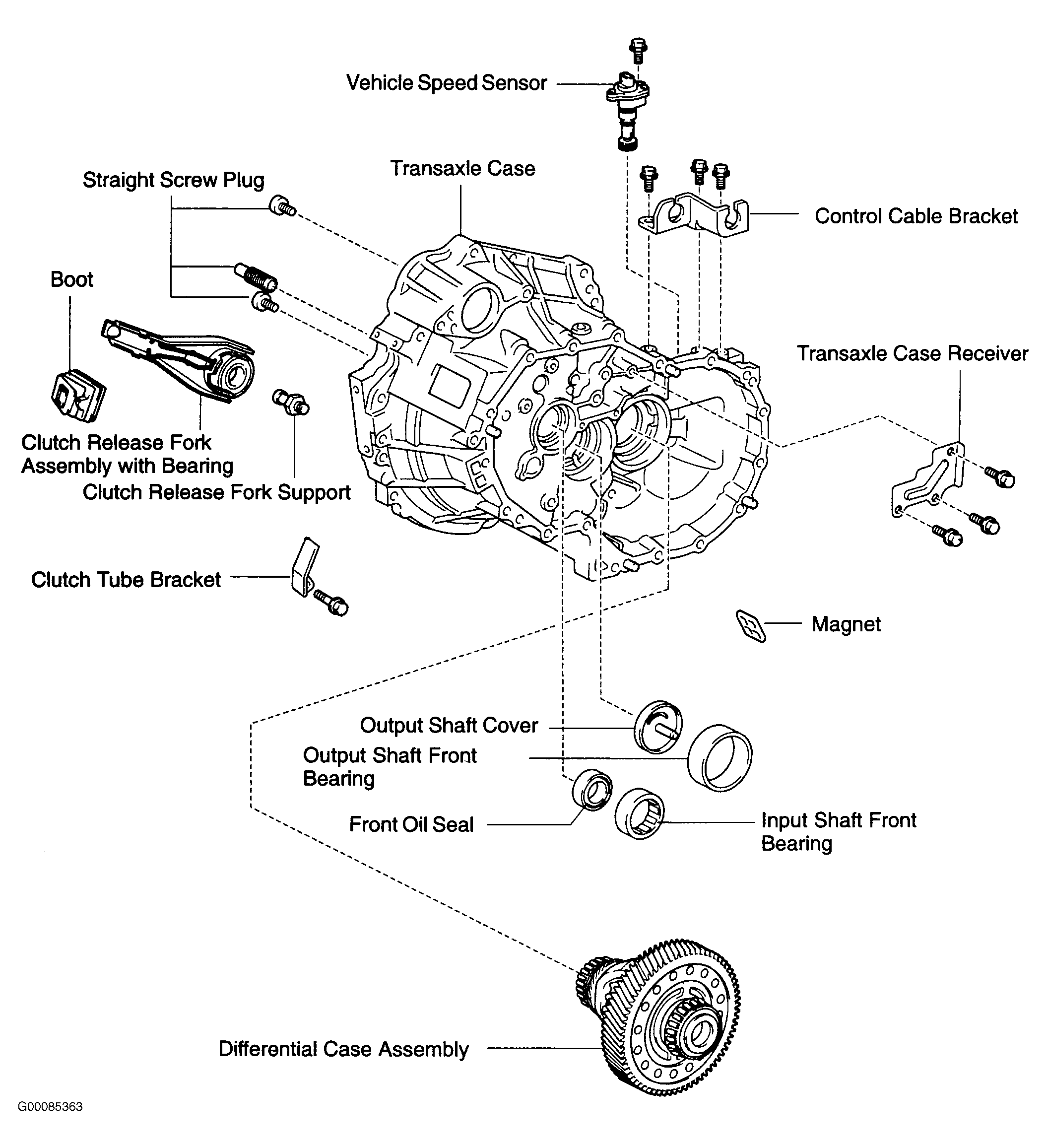 Vehicle Speed Sensor

Straight Screw Plug

Transaxle Case

Control Cable Bracket

Boot

Transaxle Case Receiver

Clutch Release Fork Assembly with Bearing

Clutch Release Fork Support

Clutch Tube Bracket

Magnet

Output Shaft Cover

Output Shaft Front Bearing

Front Oil Seal

Input Shaft Front Bearing

Differential Case Assembly

G00085363