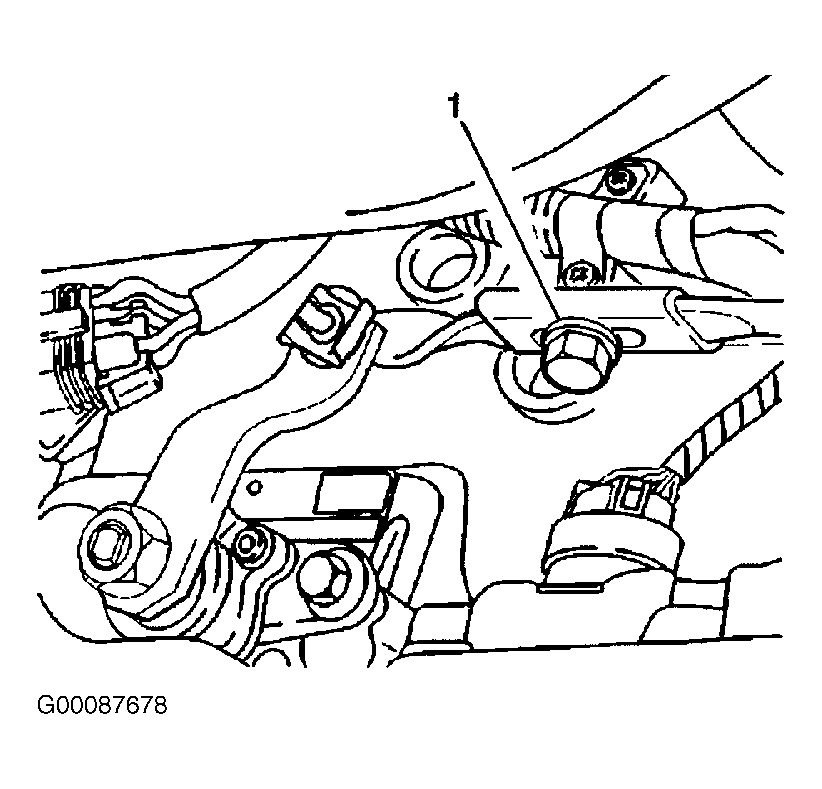 1

G00087678