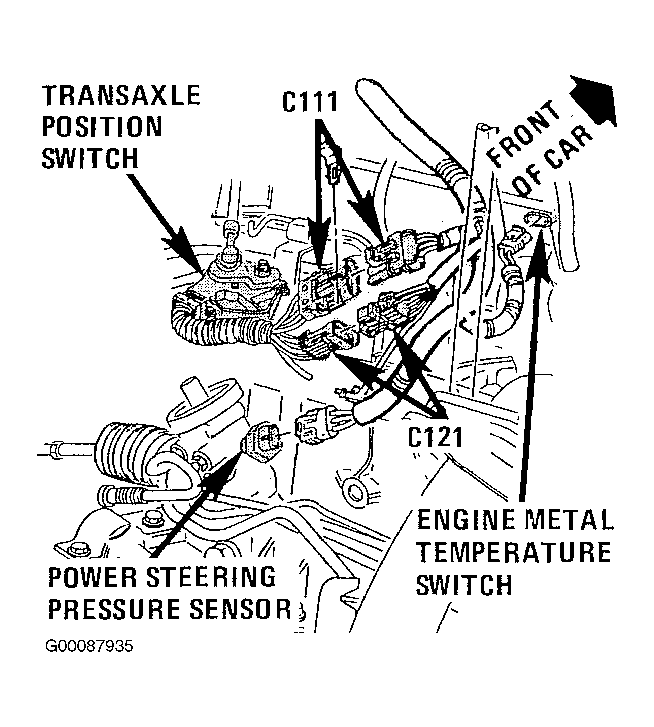 TRANSAXLE POSITION SWITCH

C111

FRONT OF CAR

C121

ENGINE METAL TEMPERATURE SWITCH

POWER STEERING PRESSURE SENSOR

G00087935