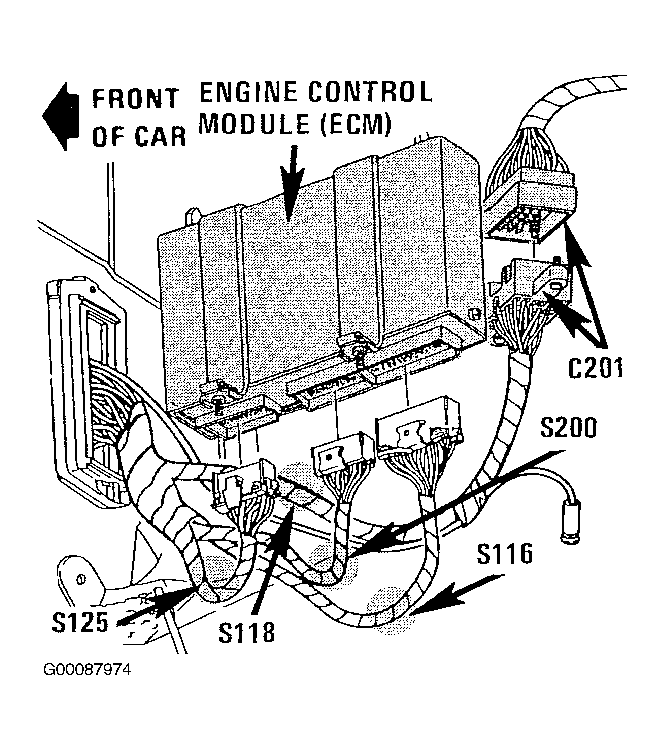 FRONT OF CAR

ENGINE CONTROL MODULE (ECM)

C201

S200

S116

S125

S118

G00087974