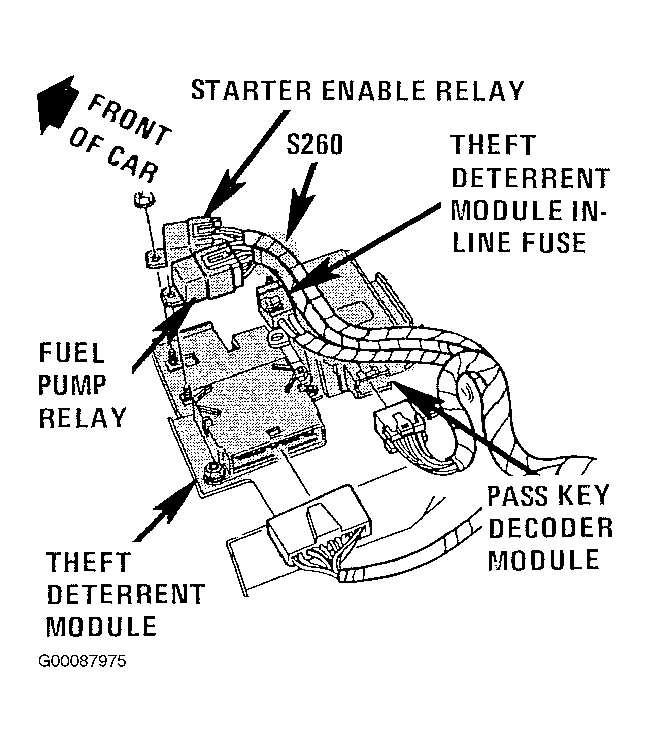 FRONT OF CAR

STARTER ENABLE RELAY

S260

THEFT DETERRENT MODULE IN-LINE FUSE

FUEL PUMP RELAY

PASS KEY DECODER MODULE

THEFT DETERRENT MODULE

G00087975