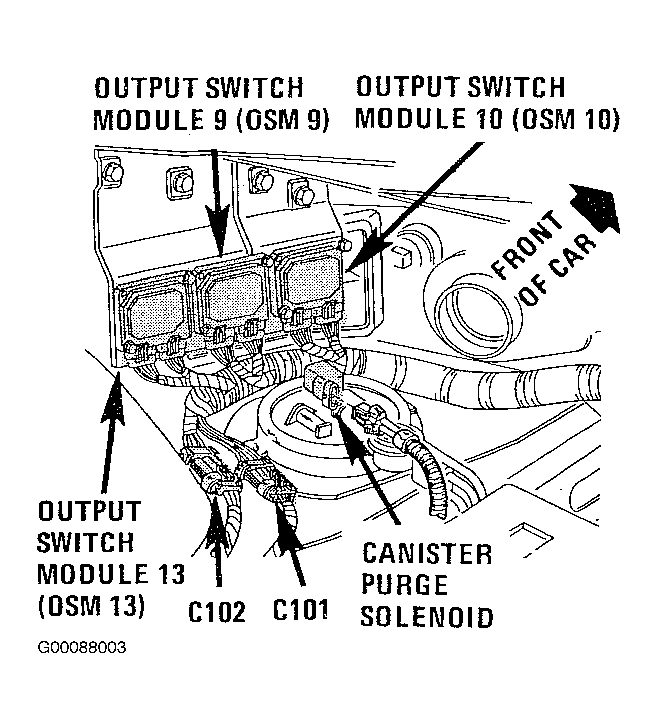 OUTPUT SWITCH MODULE 9 (OSM 9)

OUTPUT SWITCH MODULE 10 (OSM 10)

FRONT OF CAR

OUTPUT SWITCH MODULE 13 (OSM 13)

C102

C101

CANISTER PURGE SOLENOID

G00088003