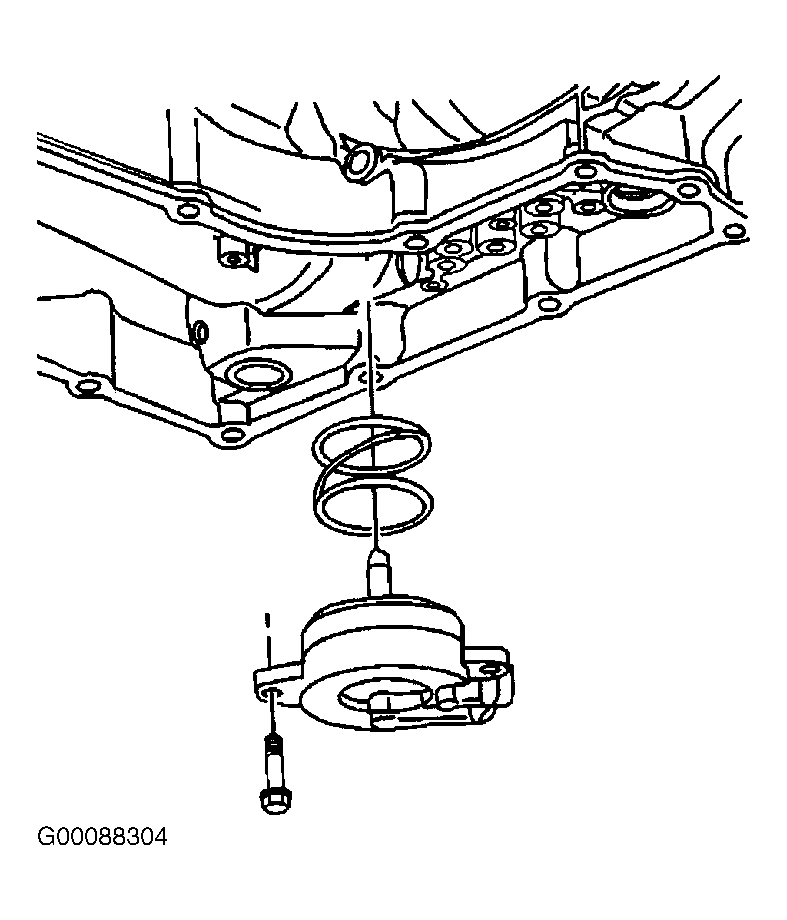 G00088304