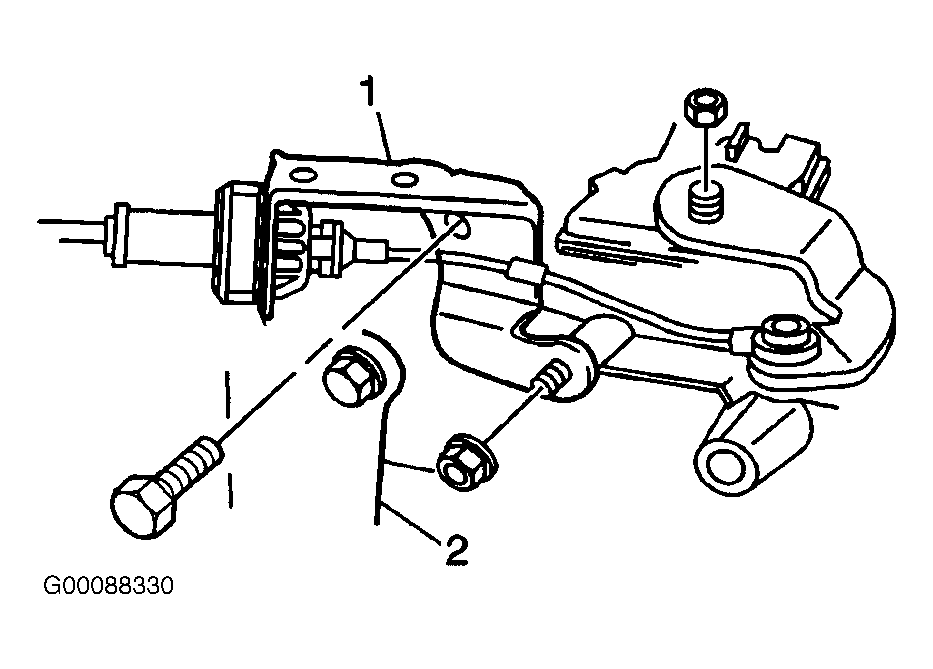 1

2

G00088330