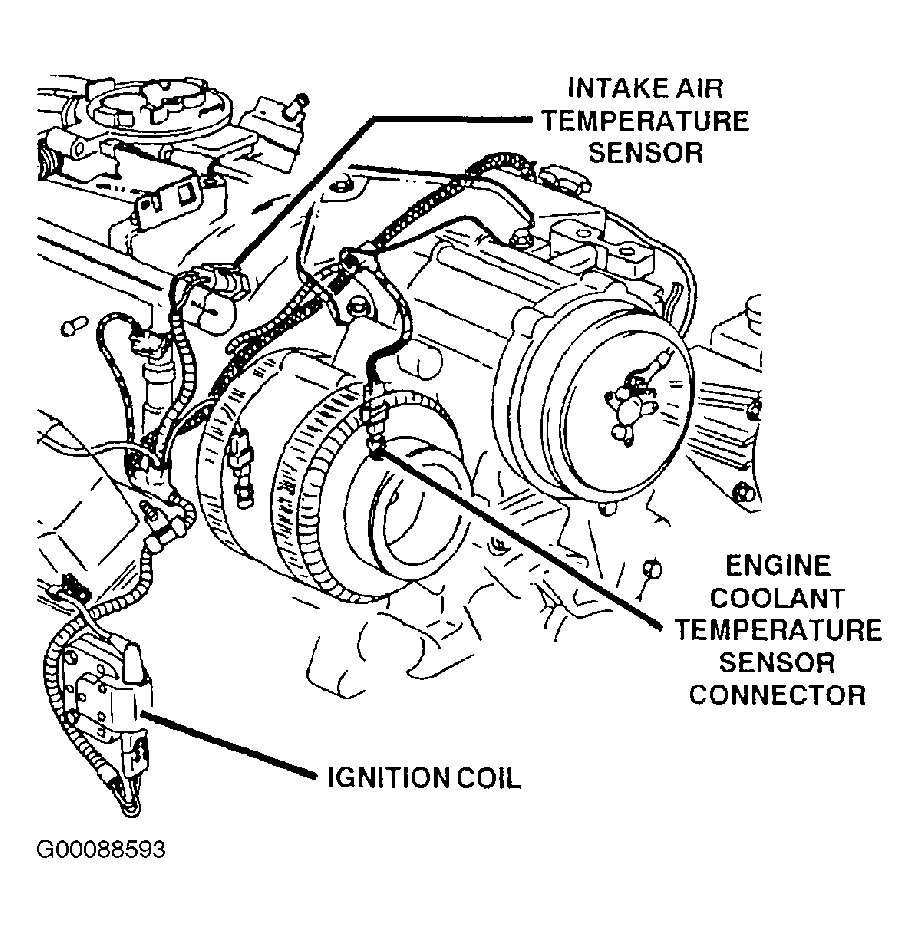 INTAKE AIR TEMPERATURE SENSOR

ENGINE COOLANT TEMPERATURE SENSOR CONNECTOR

IGNITION COIL

G00088593