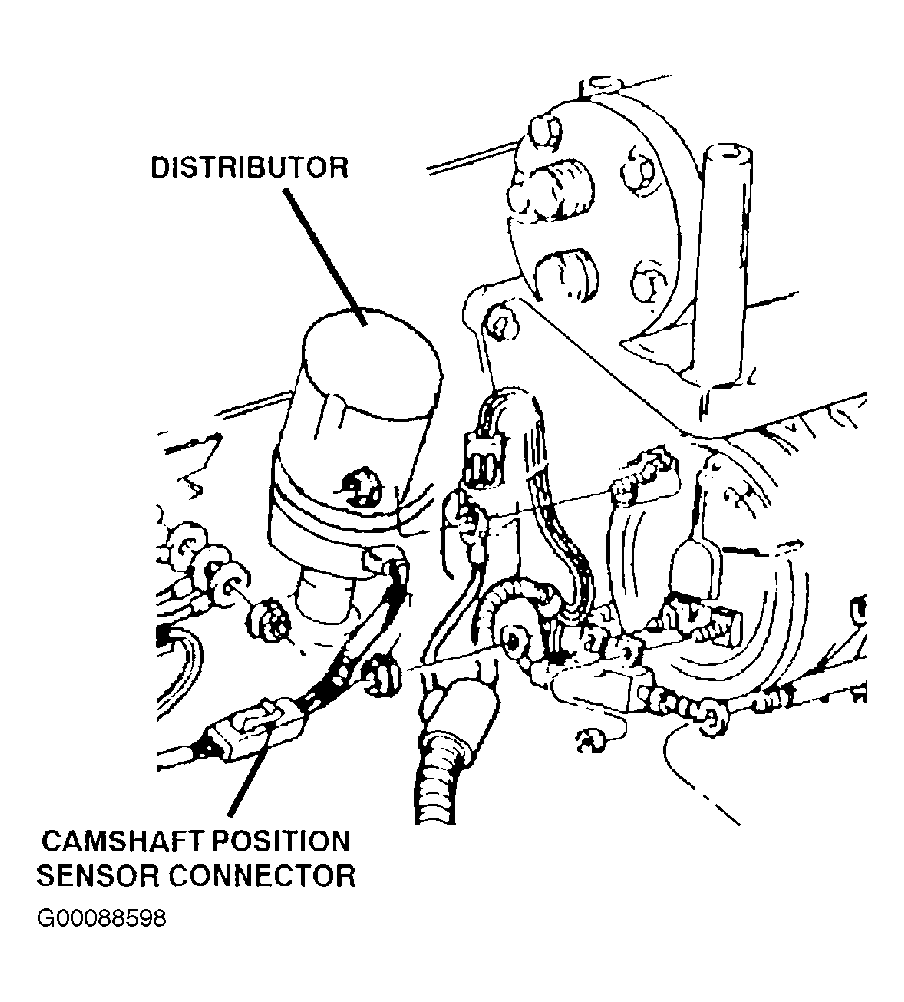 DISTRIBUTOR

CAMSHAFT POSITION SENSOR CONNECTOR

G00088598