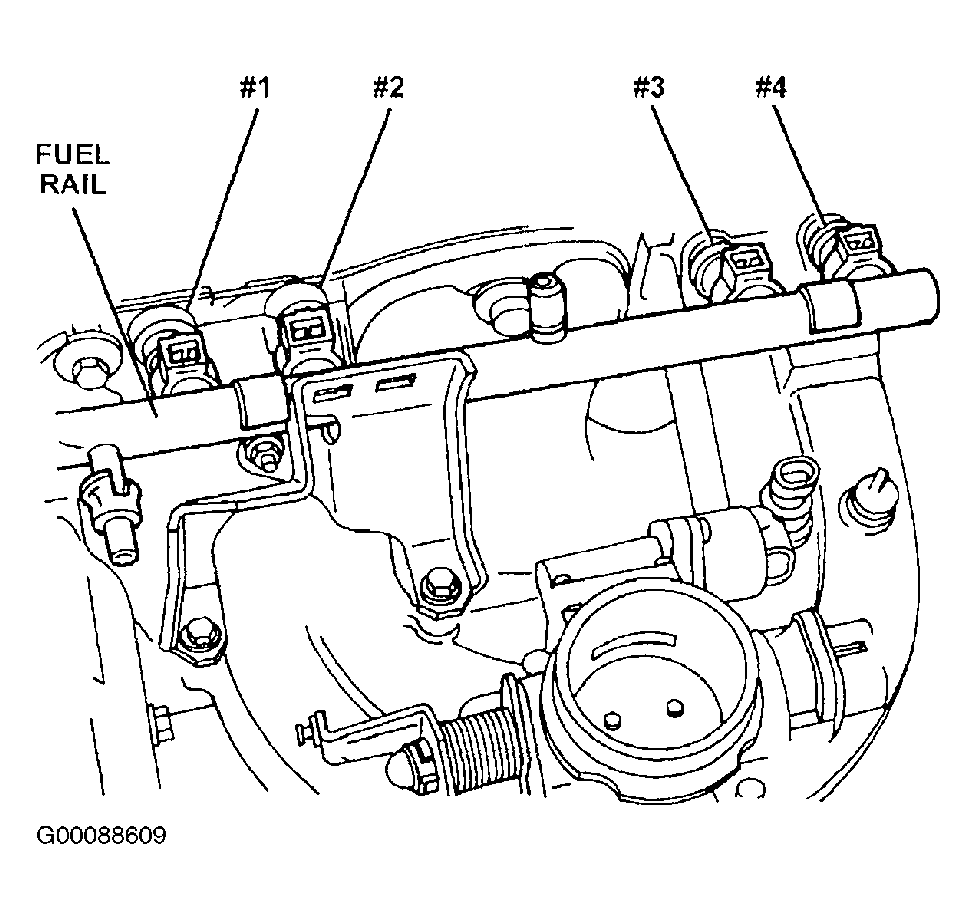 #1
#2
#3
#4
FUEL RAIL

G00088609