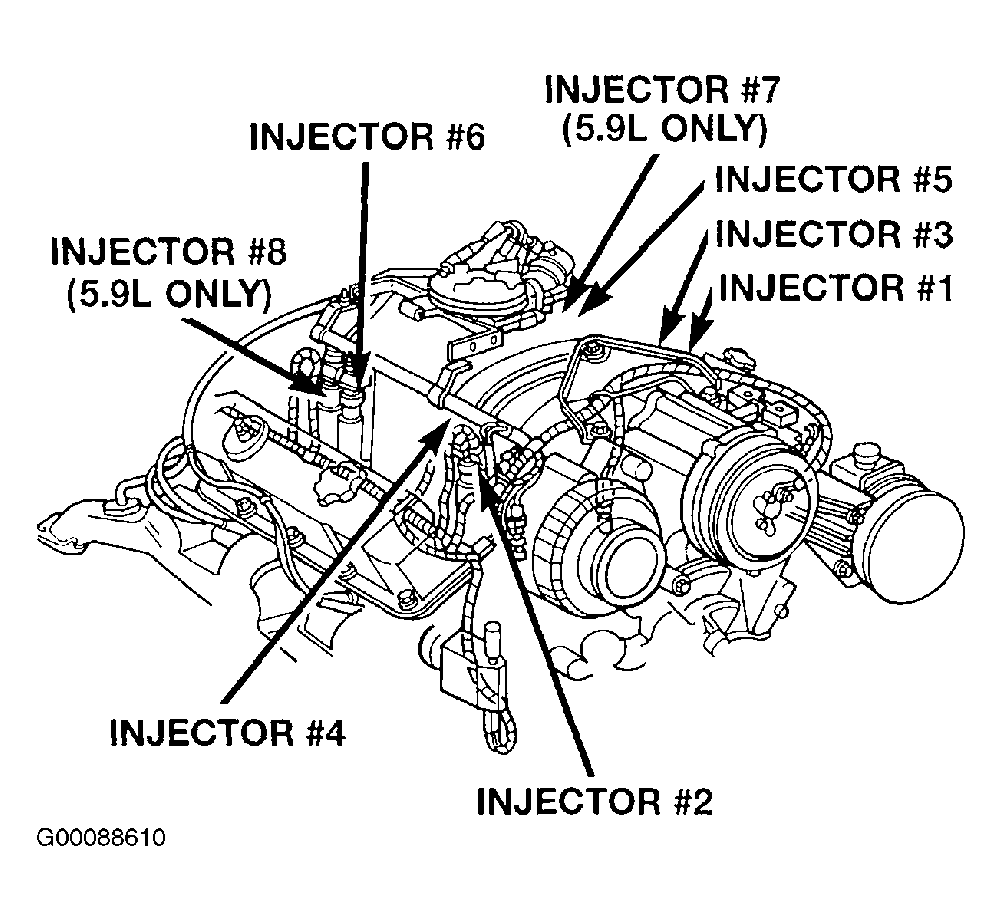 INJECTOR #7
(5.9L ONLY)

INJECTOR #6

INJECTOR #5

INJECTOR #3

INJECTOR #8
(5.9L ONLY)

INJECTOR #1

INJECTOR #4

INJECTOR #2

G00088610