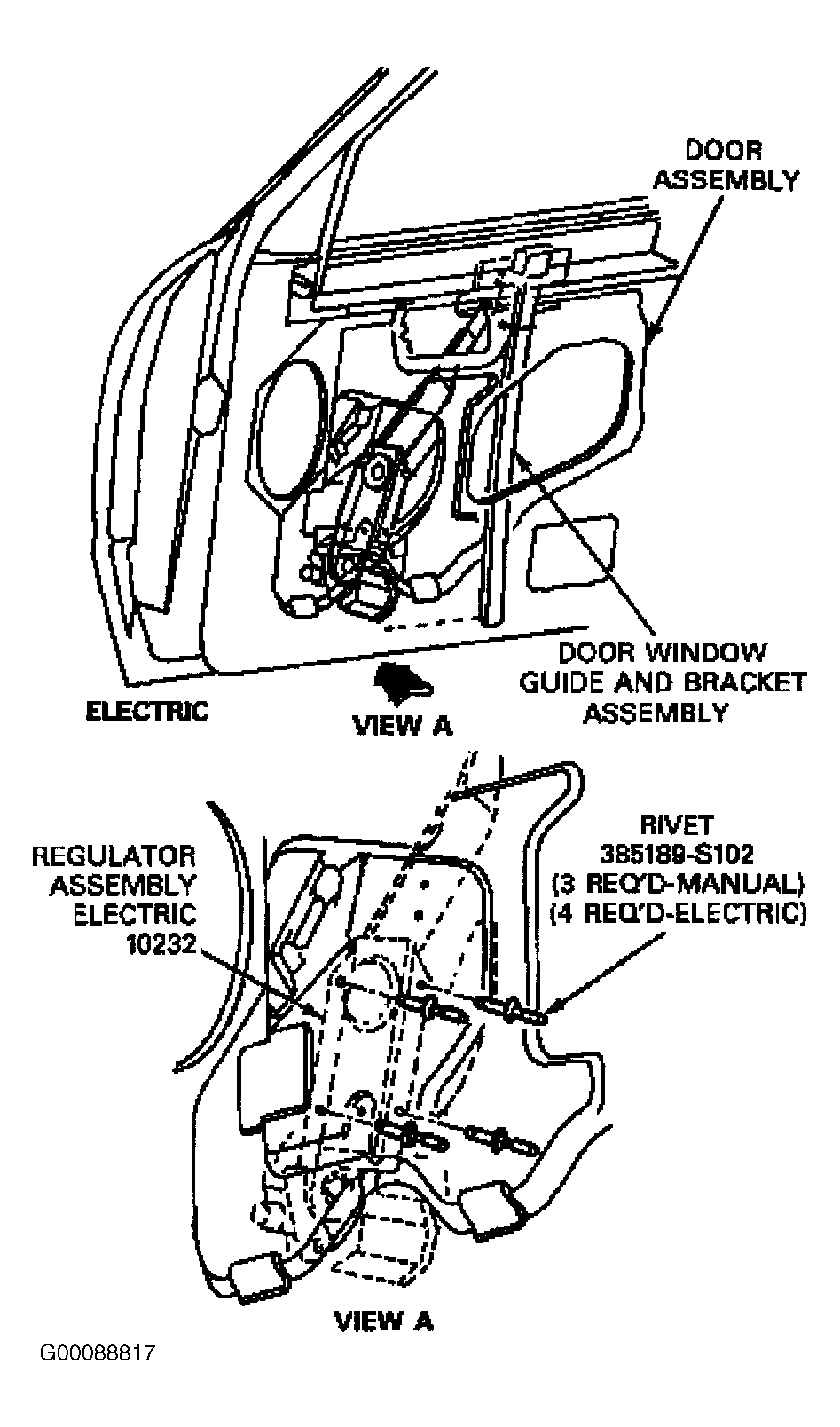 DOOR ASSEMBLY

DOOR WINDOW GUIDE AND BRACKET ASSEMBLY

ELECTRIC

VIEW A

REGULATOR ASSEMBLY ELECTRIC 10232

RIVET 385189-S102 (3 REQ'D-MANUAL) (4 REQ'D-ELECTRIC)

VIEW A

G00088817