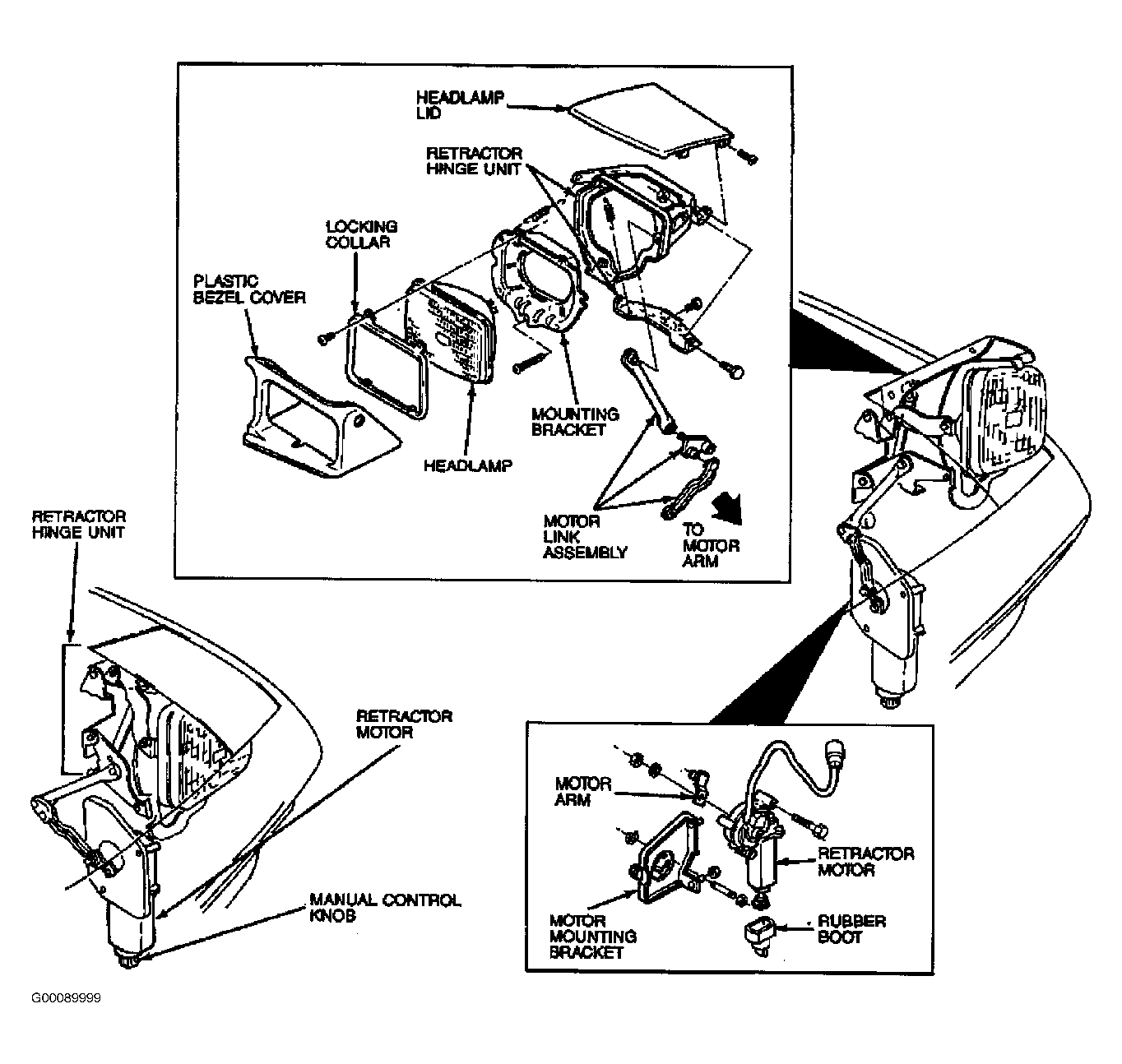 HEADLAMP LID

RETRACTOR HINGE UNIT

LOCKING COLLAR

PLASTIC BEZEL COVER

MOUNTING BRACKET

HEADLAMP

MOTOR LINK ASSEMBLY

TO MOTOR ARM

RETRACTOR HINGE UNIT

RETRACTOR MOTOR

MANUAL CONTROL KNOB

MOTOR ARM

RETRACTOR MOTOR

MOTOR MOUNTING BRACKET

RUBBER BOOT

G00089999