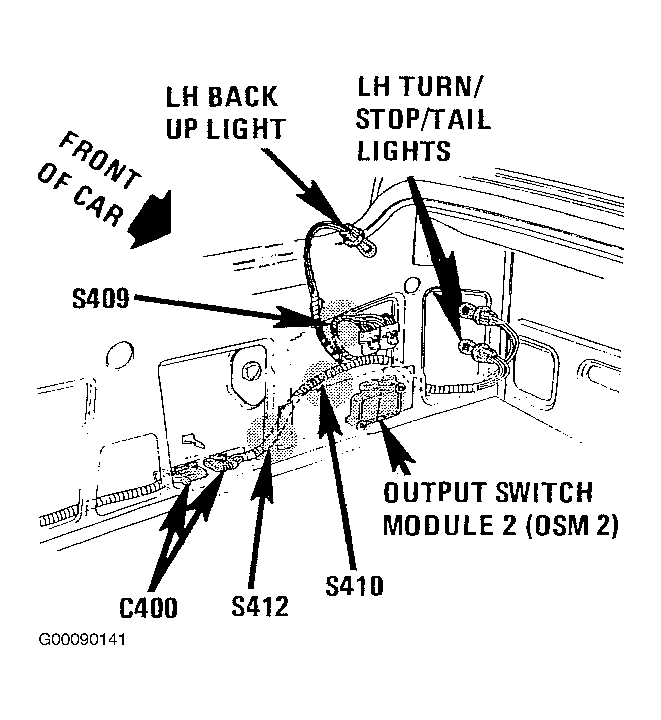 FRONT OF CAR

LH BACK UP LIGHT

LH TURN/ STOP/TAIL LIGHTS

S409

OUTPUT SWITCH MODULE 2 (OSM 2)

C400

S412

S410

G00090141