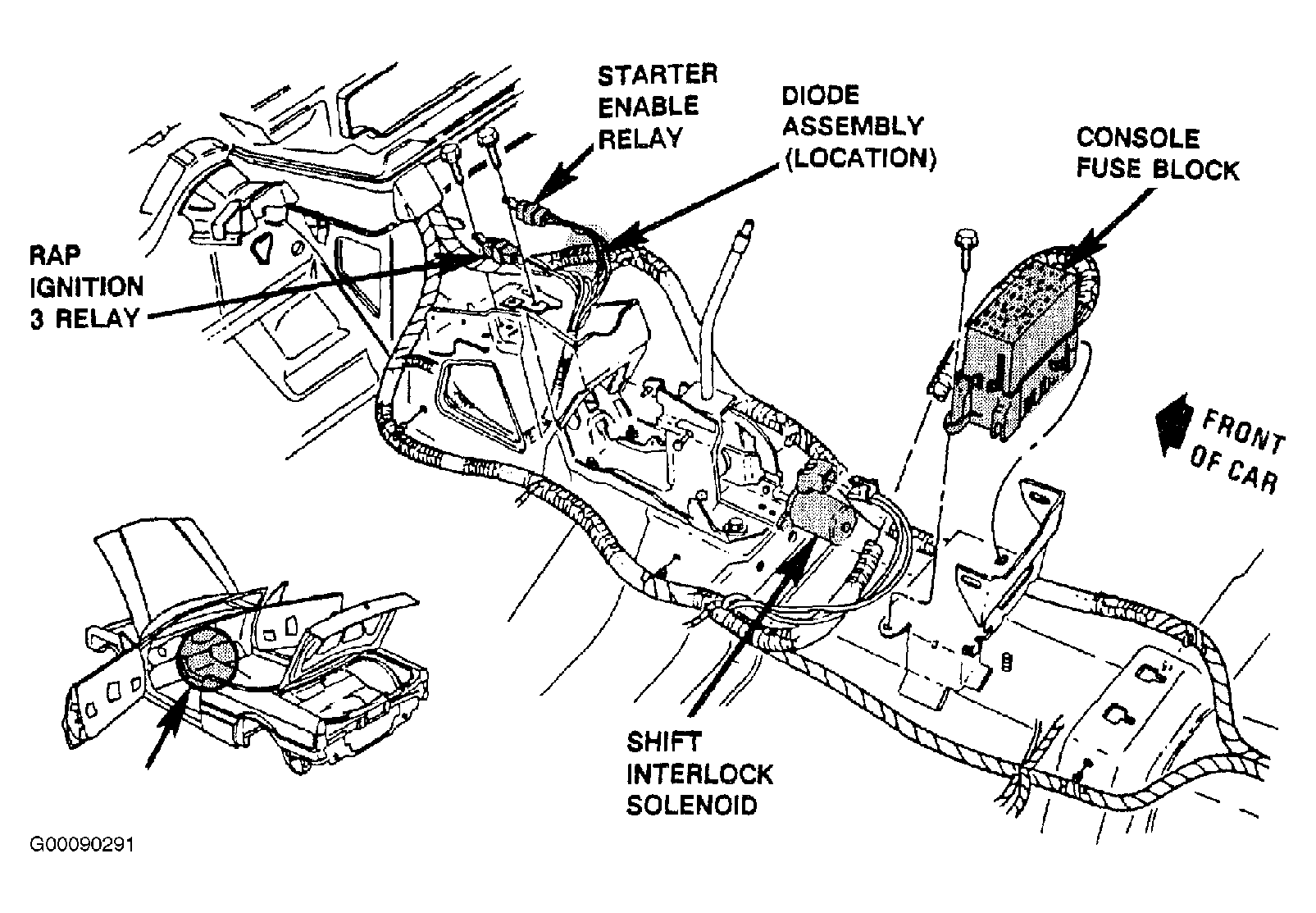 STARTER ENABLE RELAY

DIODE ASSEMBLY (LOCATION)

CONSOLE FUSE BLOCK

RAP IGNITION 3 RELAY

FRONT OF CAR

SHIFT INTERLOCK SOLENOID

G00090291