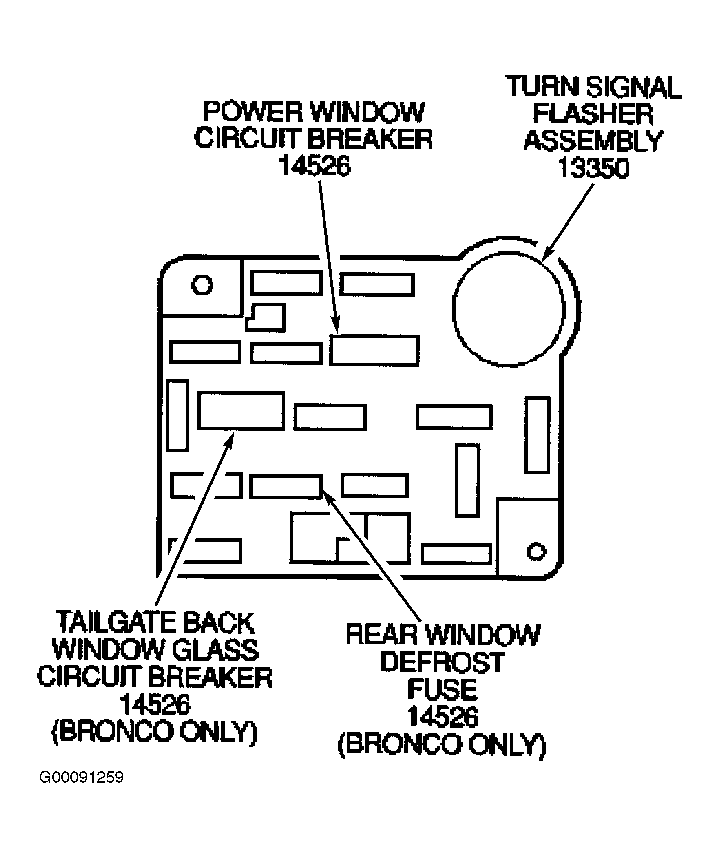 POWER WINDOW CIRCUIT BREAKER 14526

TURN SIGNAL FLASHER ASSEMBLY 13350

TAILGATE BACK WINDOW GLASS CIRCUIT BREAKER 14526 (BRONCO ONLY)

REAR WINDOW DEFROST FUSE 14526 (BRONCO ONLY)

G00091259