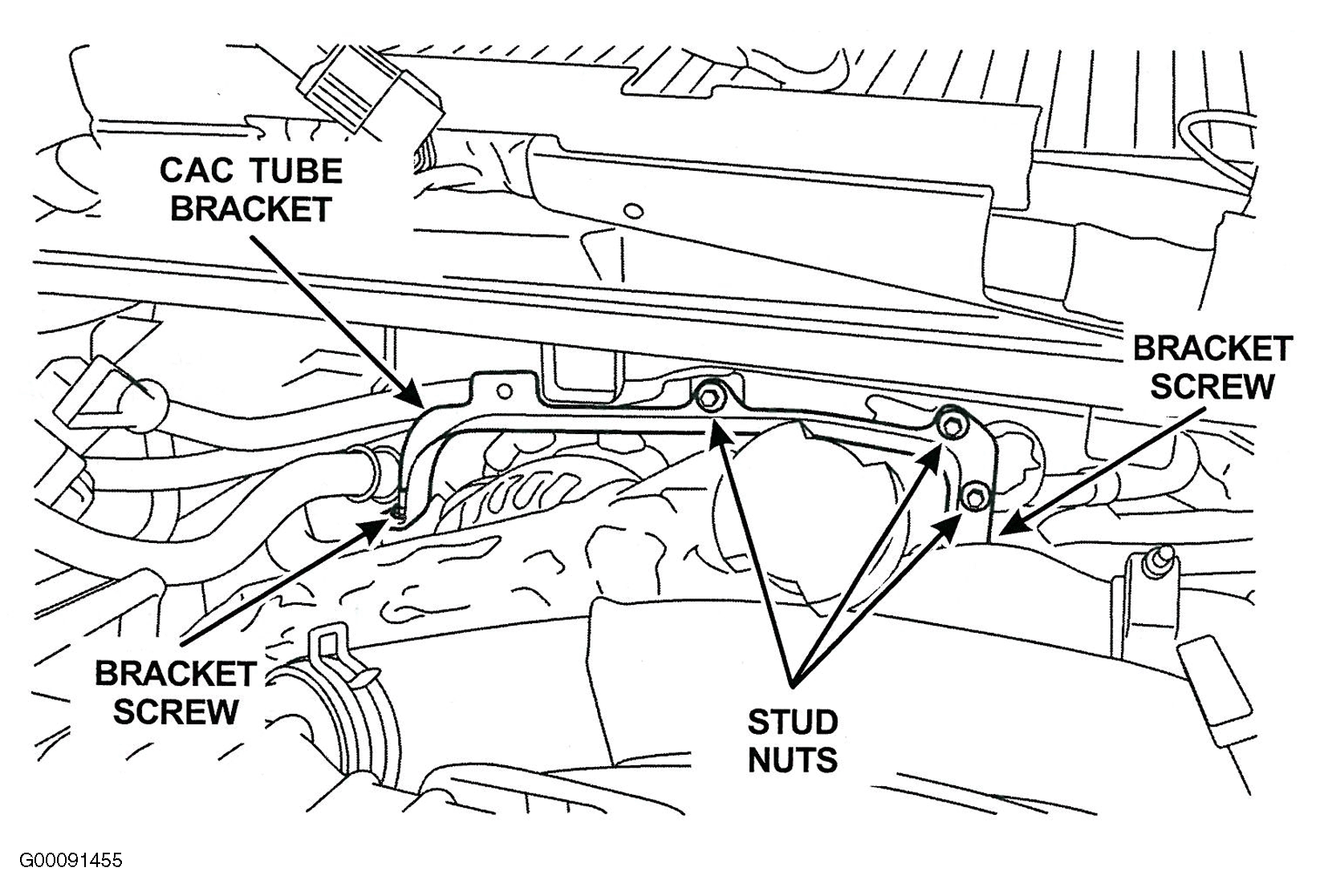 CAC TUBE BRACKET

BRACKET SCREW

BRACKET SCREW

STUD NUTS

G00091455