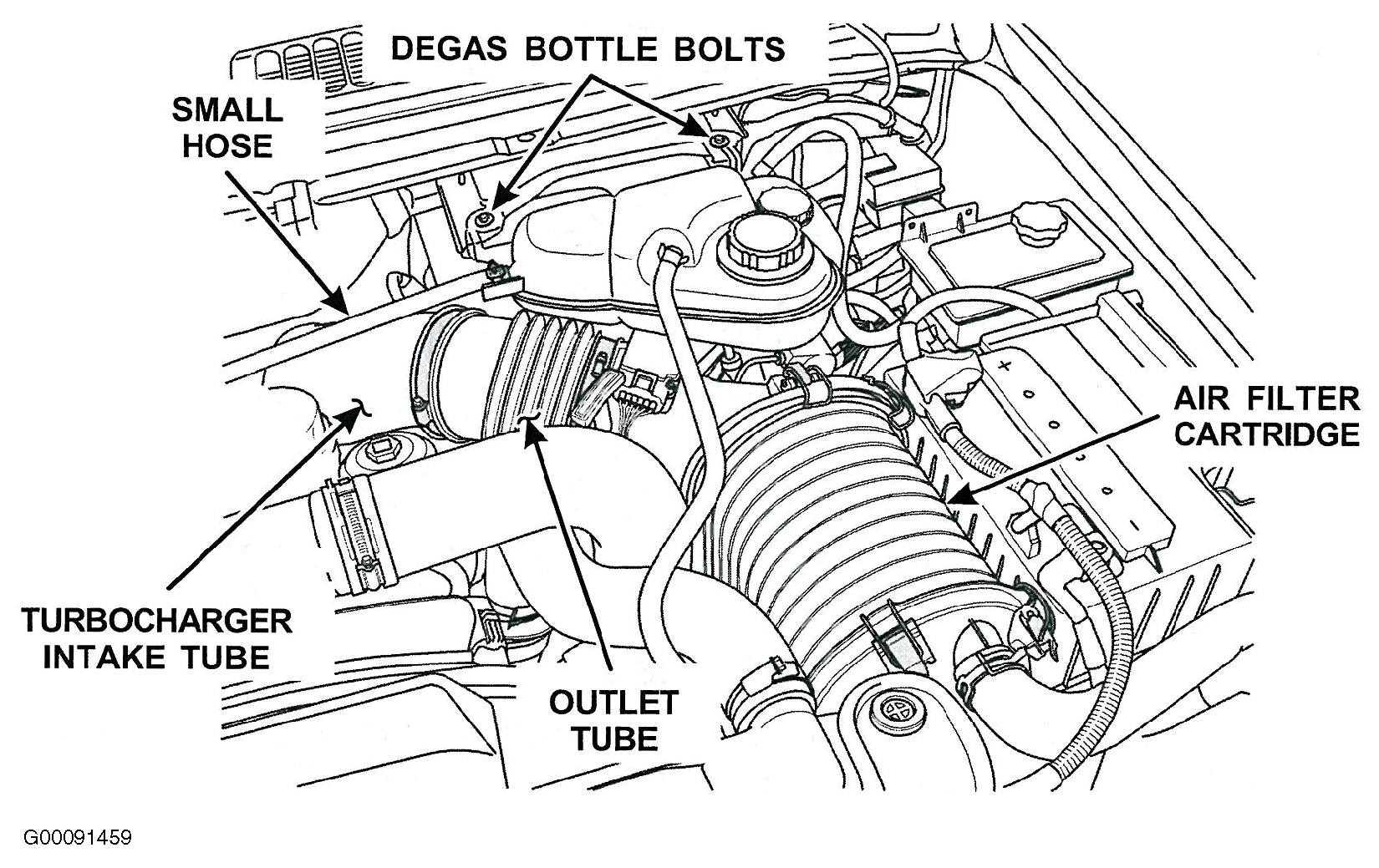 DEGAS BOTTLE BOLTS

SMALL HOSE

AIR FILTER CARTRIDGE

TURBOCHARGER INTAKE TUBE

OUTLET TUBE

G00091459