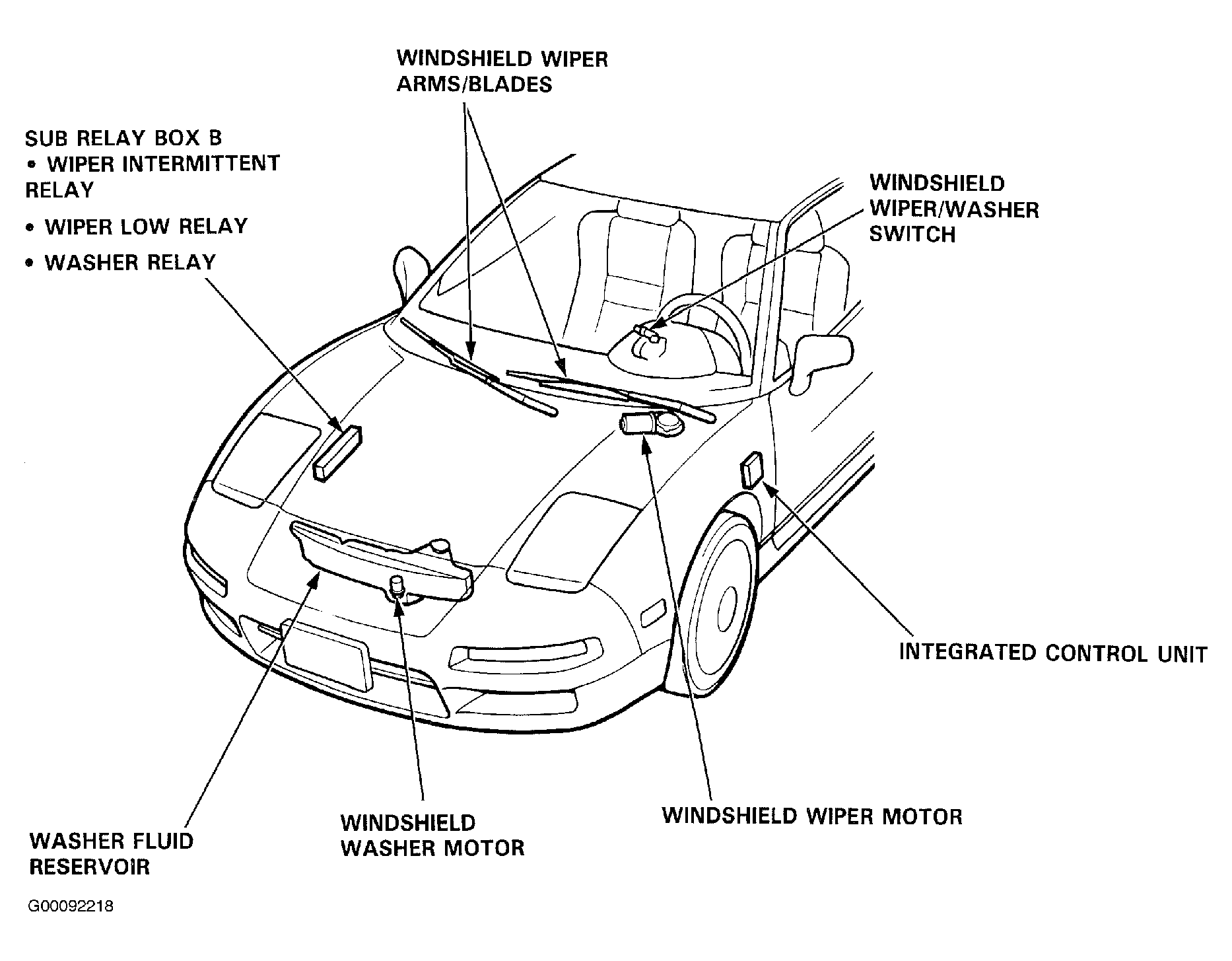 WINDSHIELD WIPER ARMS/BLADES

SUB RELAY BOX B
• WIPER INTERMITTENT RELAY
• WIPER LOW RELAY
• WASHER RELAY

WINDSHIELD WIPER/WASHER SWITCH

INTEGRATED CONTROL UNIT

WASHER FLUID RESERVOIR

WINDSHIELD WASHER MOTOR

WINDSHIELD WIPER MOTOR

G00092218