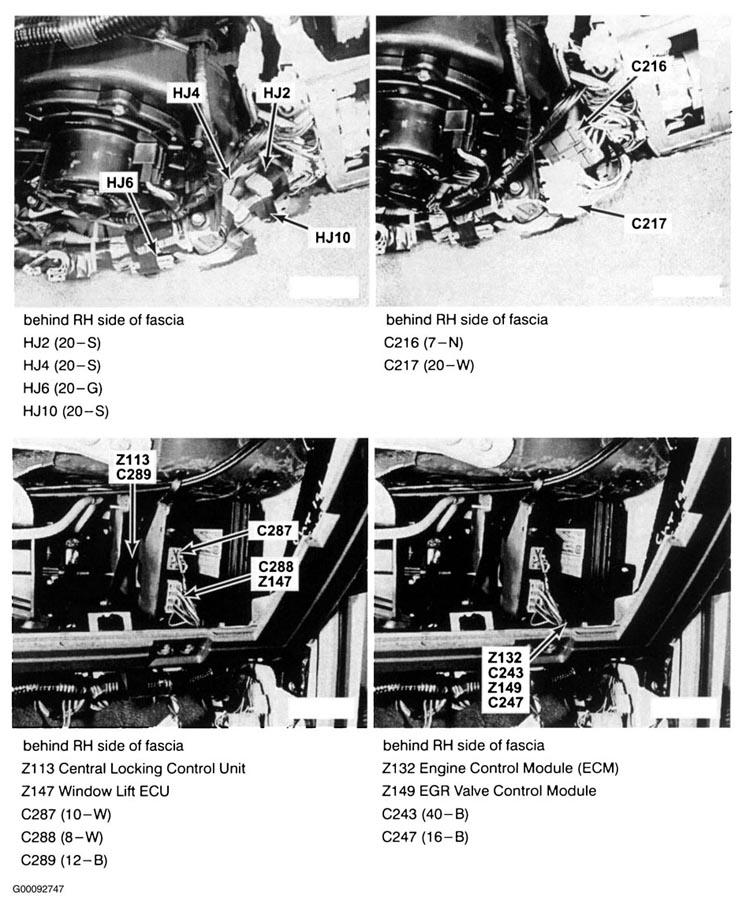 HJ4
HJ2
HJ6
HJ10

behind RH side of fascia
HJ2 (20–S)
HJ4 (20–S)
HJ6 (20–G)
HJ10 (20–S)

C216
C217

behind RH side of fascia
C216 (7–N)
C217 (20–W)

Z113
C289
C287
C288
Z147

behind RH side of fascia
Z113 Central Locking Control Unit
Z147 Window Lift ECU
C287 (10–W)
C288 (8–W)
C289 (12–B)

Z132
C243
Z149
C247

behind RH side of fascia
Z132 Engine Control Module (ECM)
Z149 EGR Valve Control Module
C243 (40–B)
C247 (16–B)

G00092747