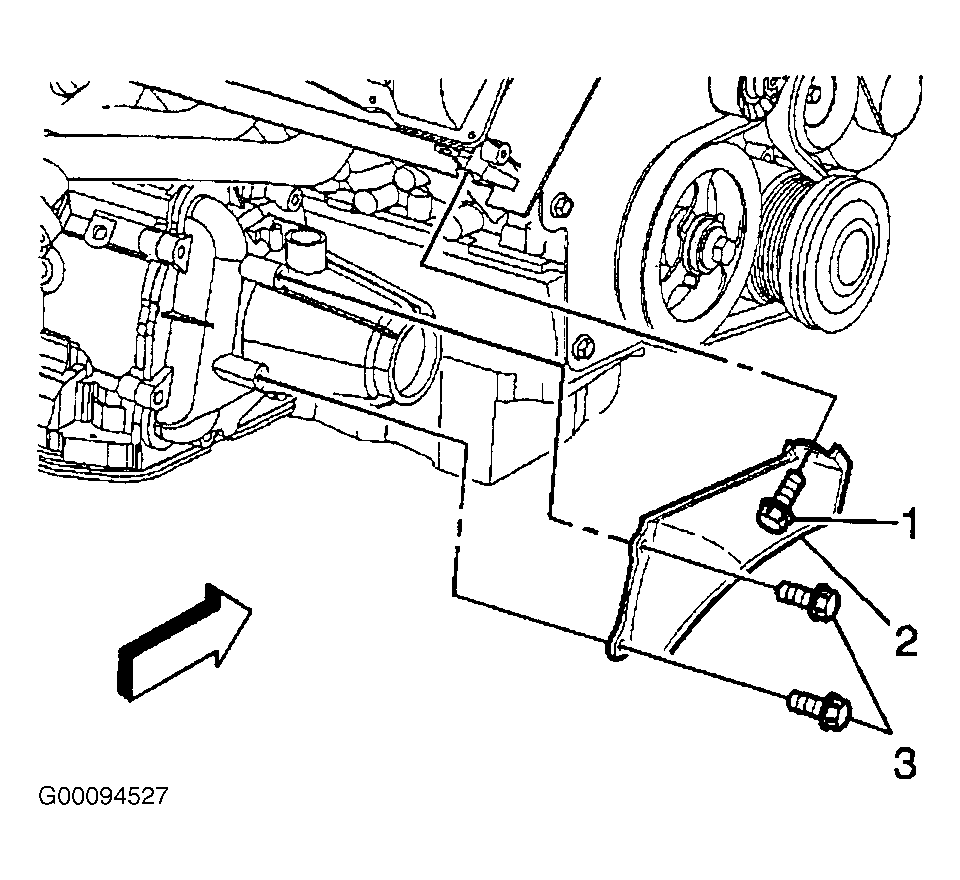 1
2
3
G00094527