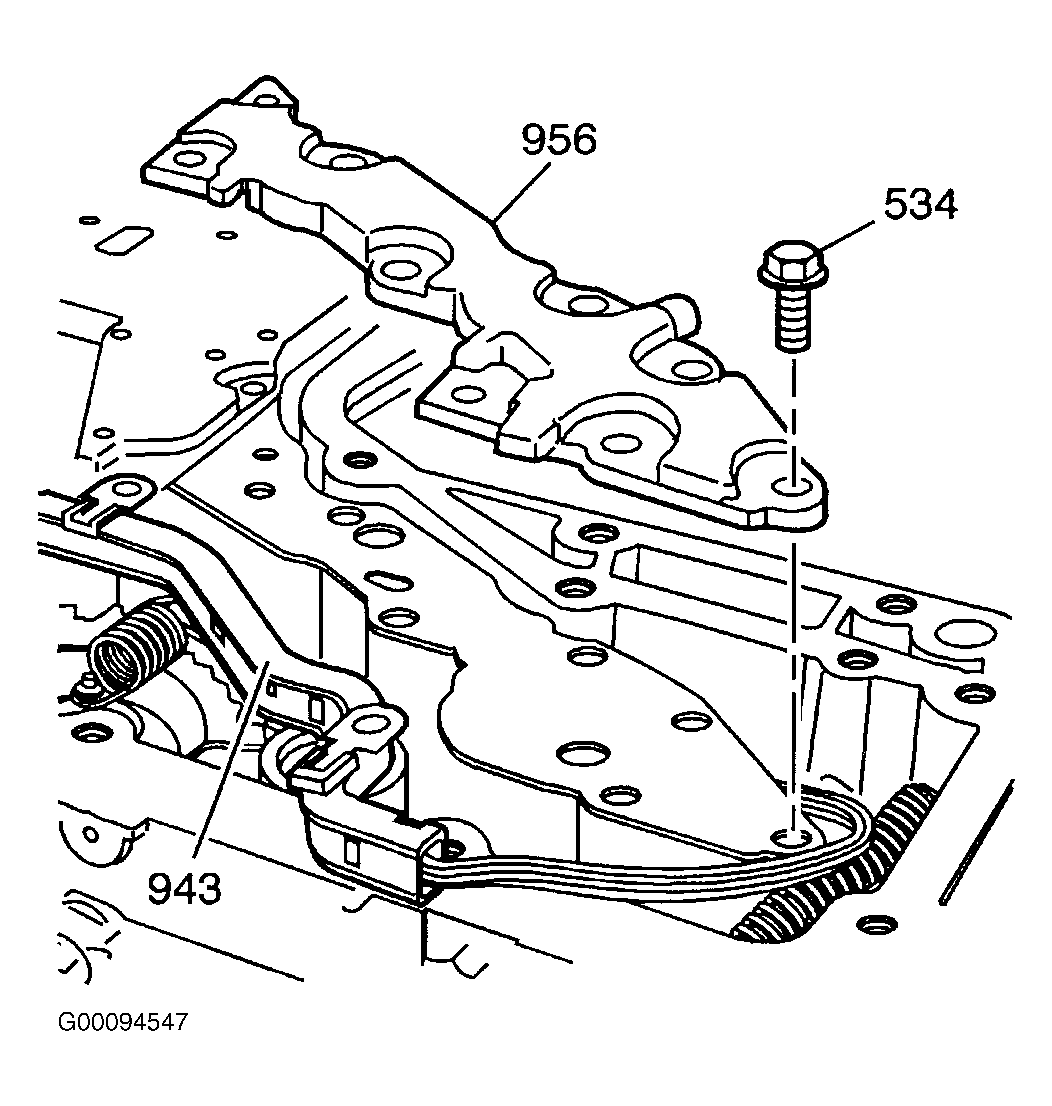 956
534
943
G00094547