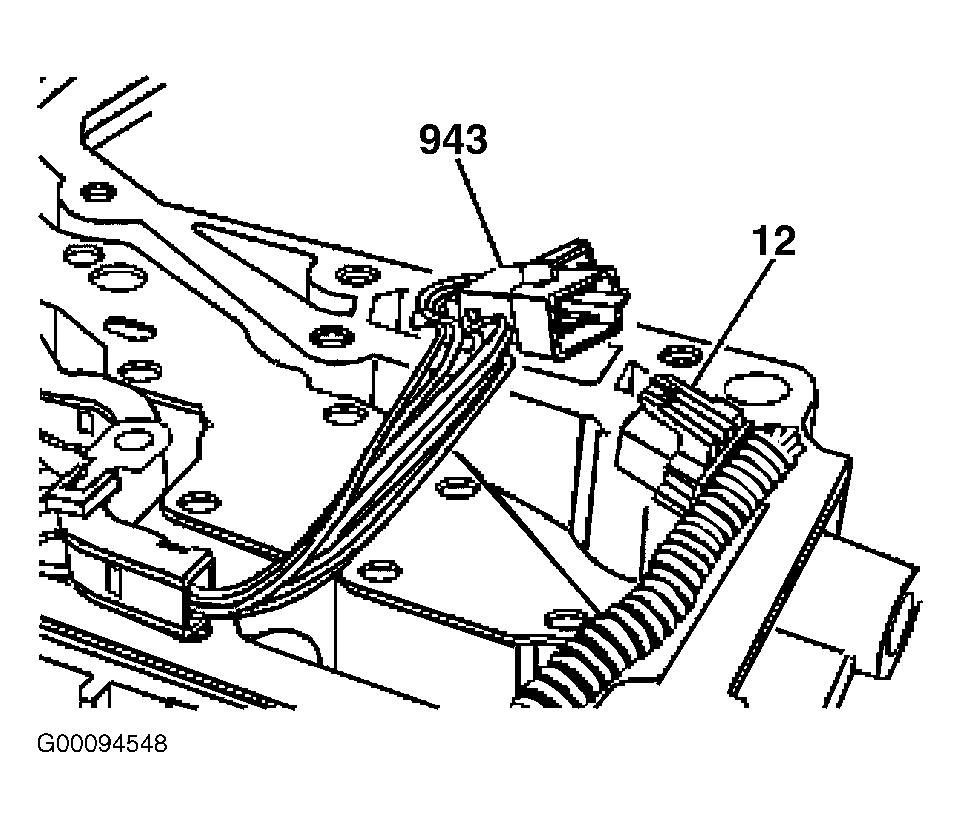 943

12

G00094548