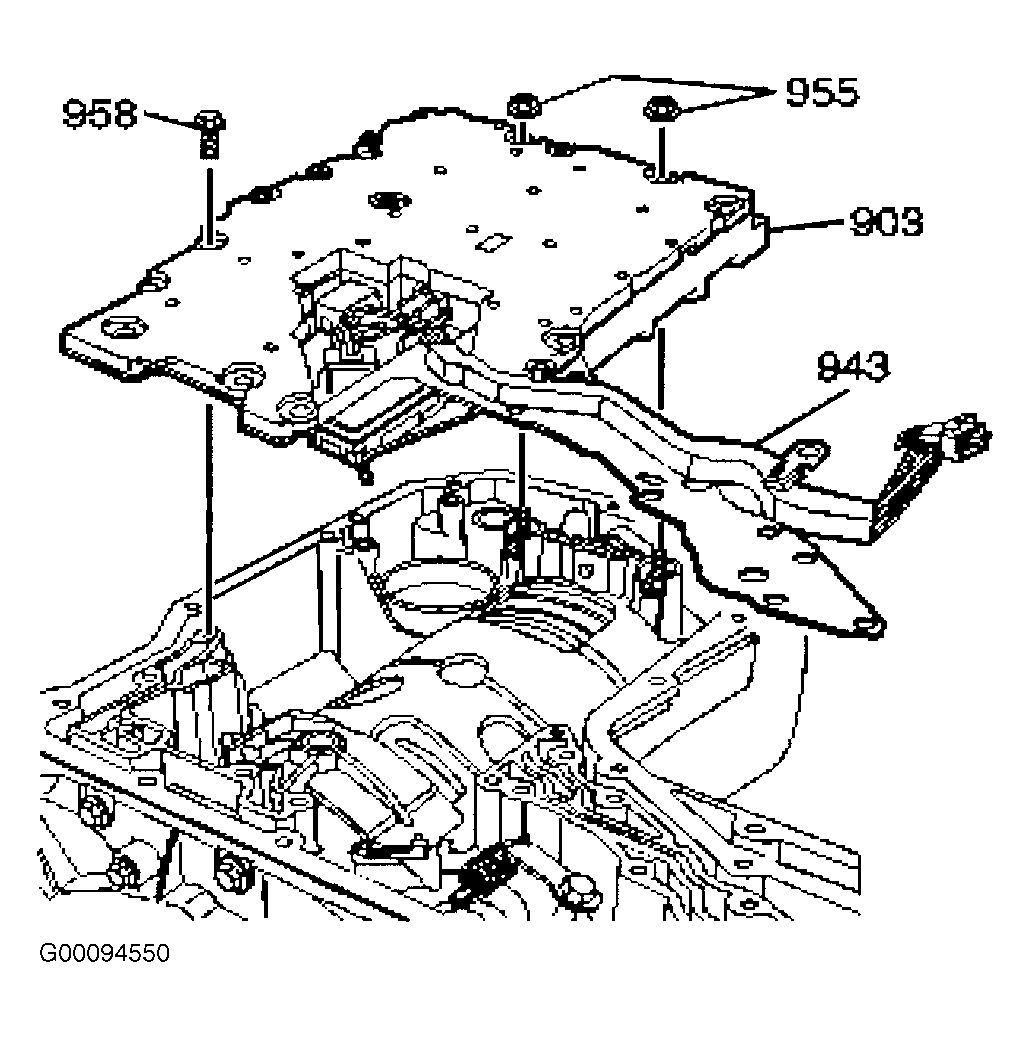 958

955

903

943

G00094550